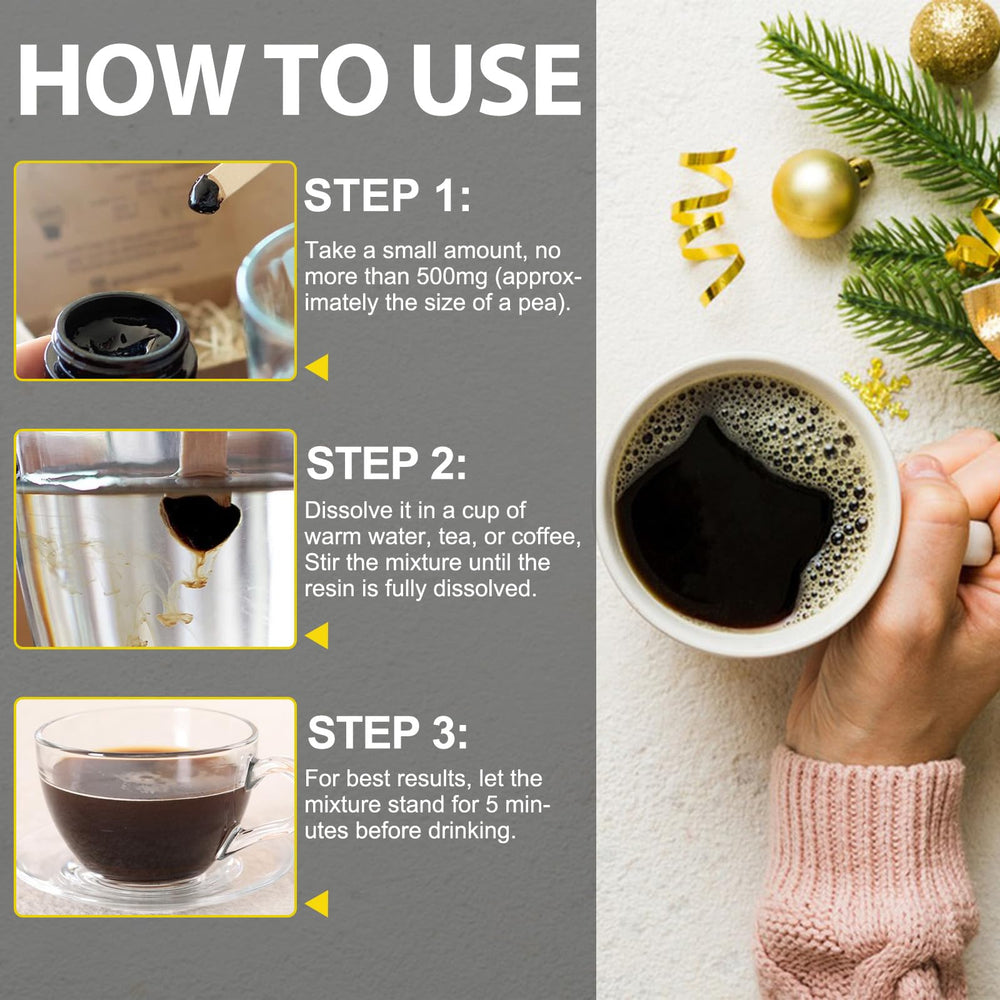 HOW TO USE

STEP 1:

Take a small amount, no more than 500mg (approximately the size of a pea).

STEP 2:

Dissolve it in a cup of warm water, tea, or coffee, Stir the mixture until the resin is fully dissolved.

STEP 3:

For best results, let the mixture stand for 5 minutes before drinking.