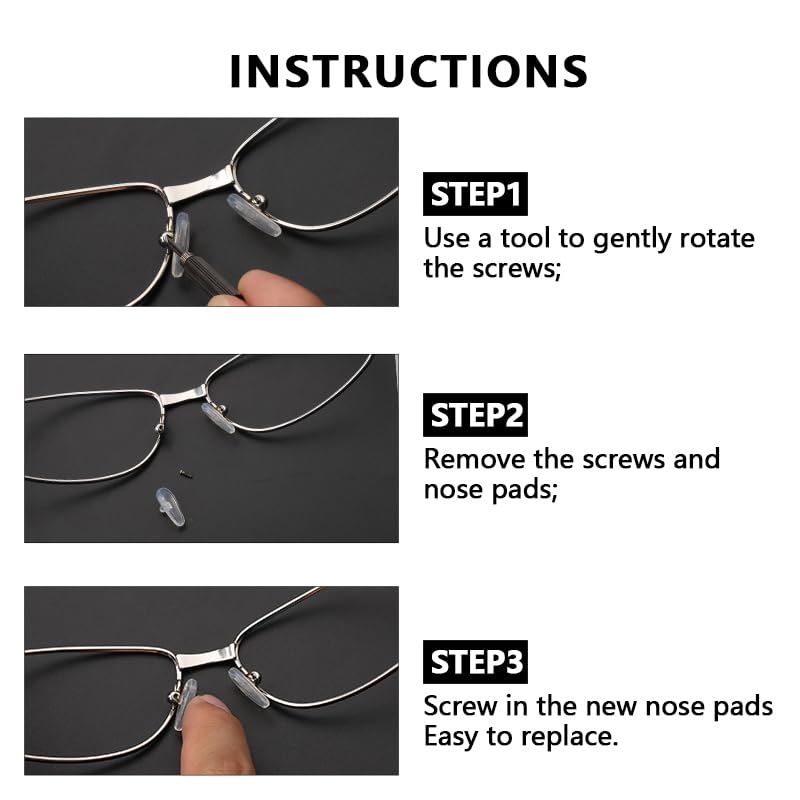 INSTRUCTIONS

STEP1

Use a tool to gently rotate the screws;

STEP2

Remove the screws and nose pads;

STEP3

Screw in the new nose pads
Easy to replace.