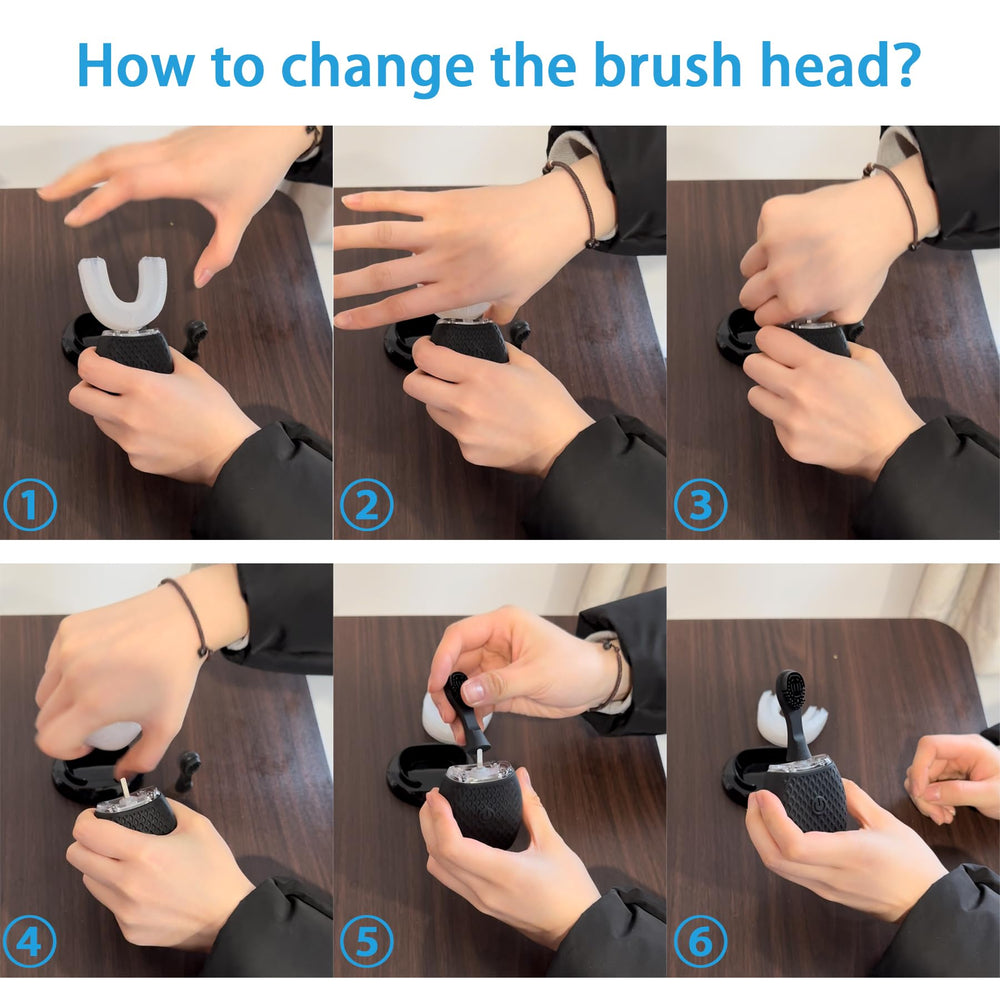 How to change the brush head?

①

②

③

④

⑤

⑥