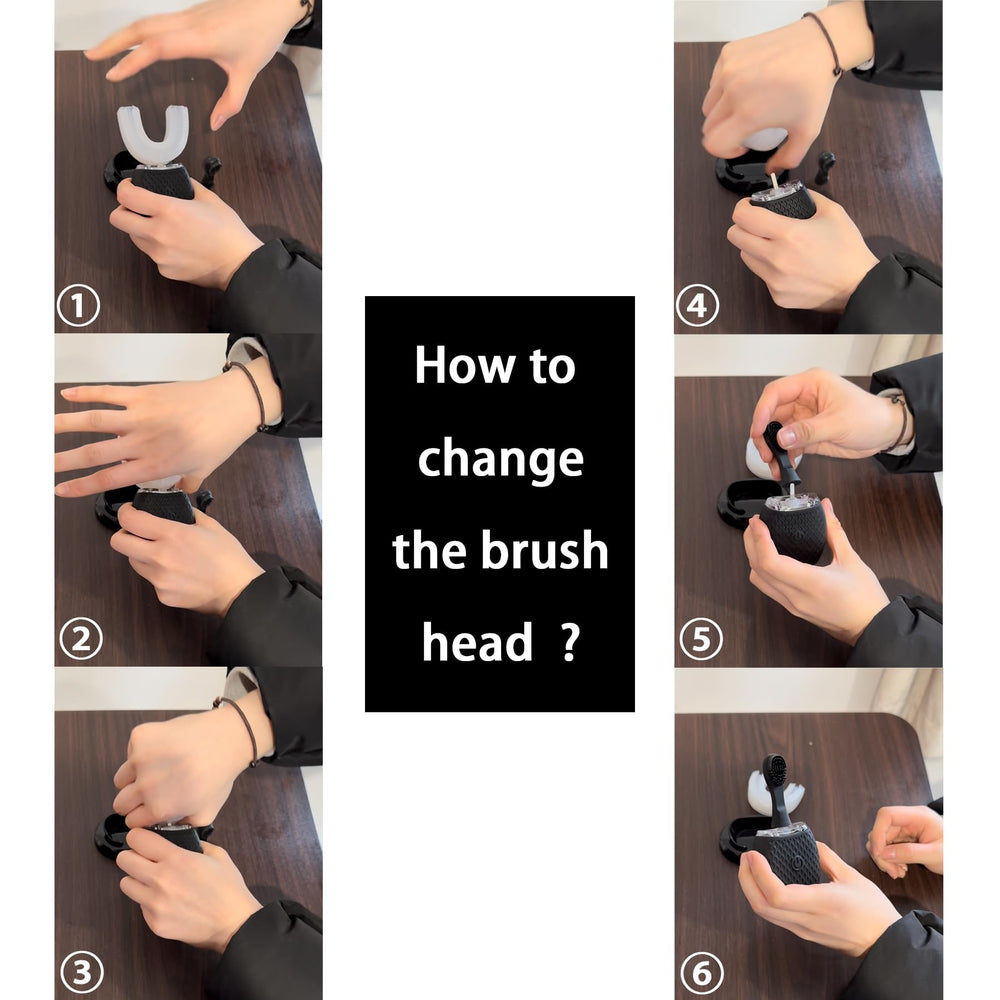 ①

②

③

How to change the brush head ?

④

⑤

⑥