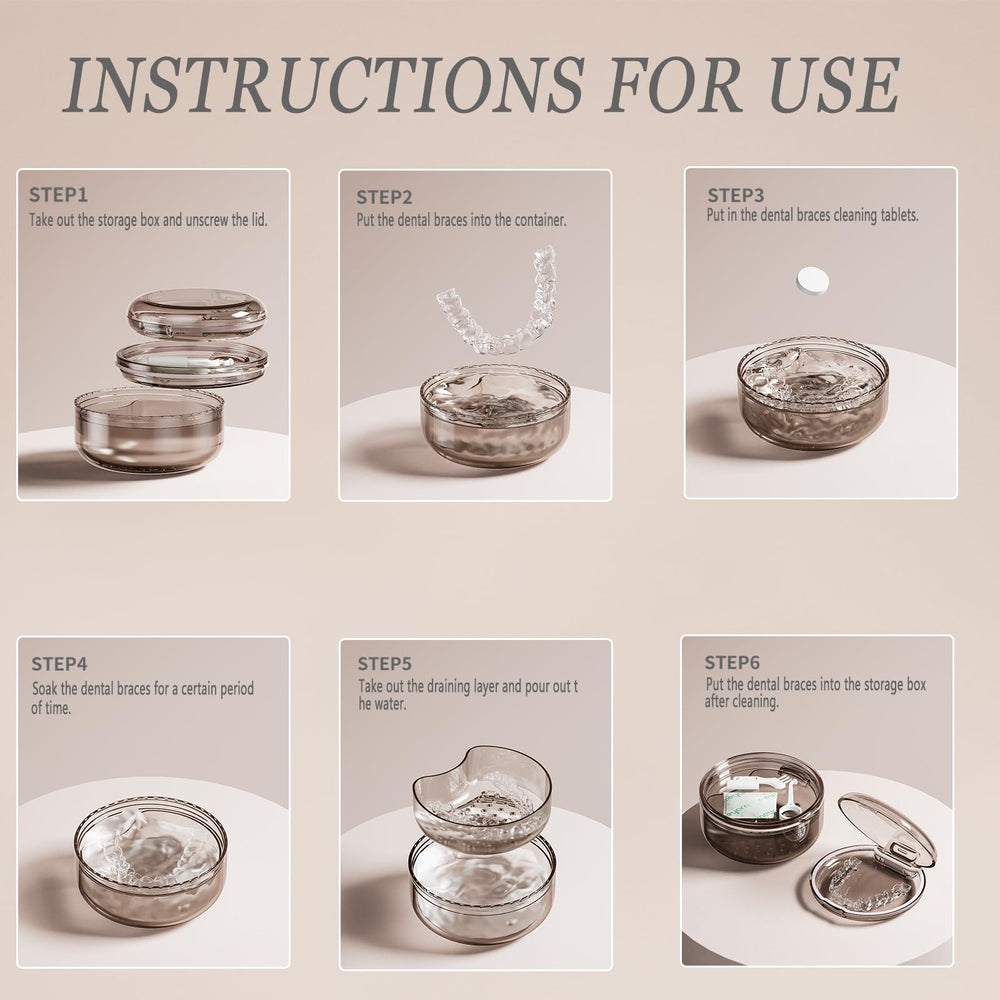 INSTRUCTIONS FOR USE

STEP1
Take out the storage box and unscrew the lid.

STEP2
Put the dental braces into the container.

STEP3
Put in the dental braces cleaning tablets.

STEP4
Soak the dental braces for a certain period of time.

STEP5
Take out the draining layer and pour out t he water.

STEP6
Put the dental braces into the storage box after cleaning.