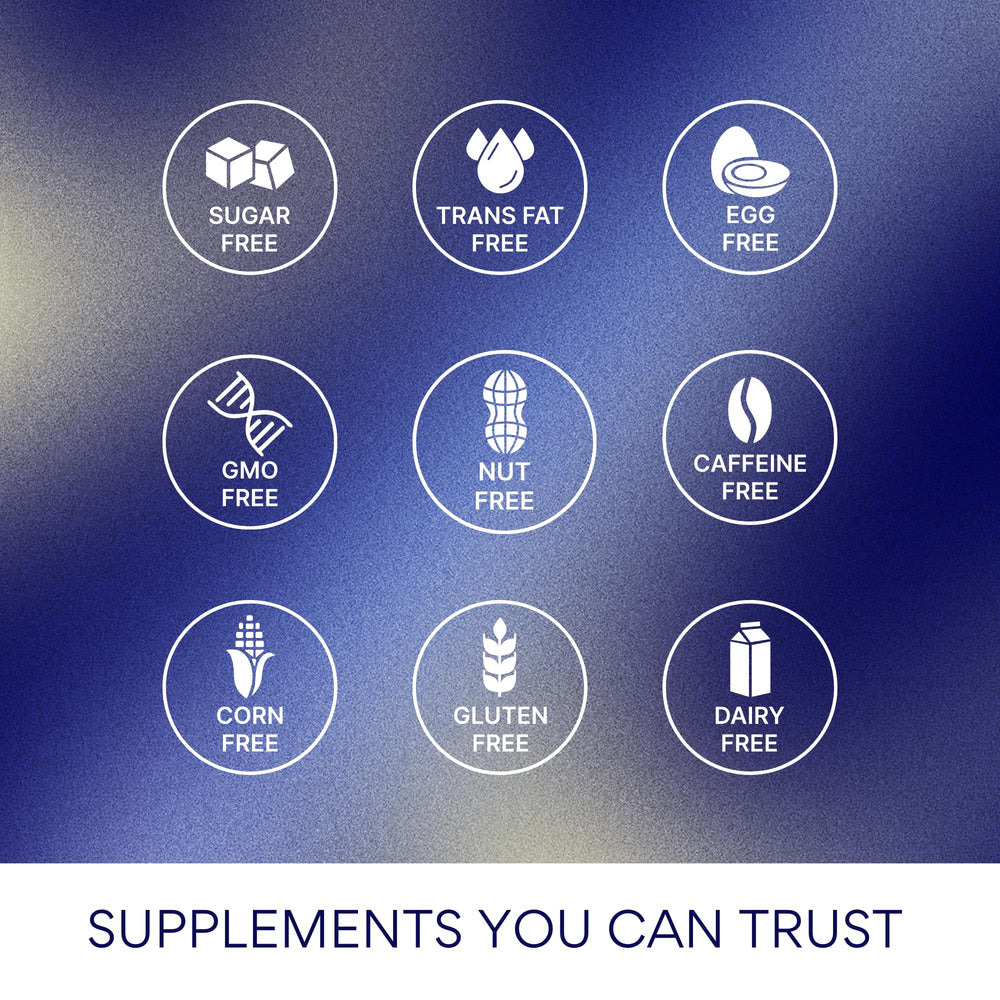 SUGAR FREE

TRANS FAT FREE

EGG FREE

GMO FREE

NUT FREE

CAFFEINE FREE

CORN FREE

GLUTEN FREE

DAIRY FREE

SUPPLEMENTS YOU CAN TRUST