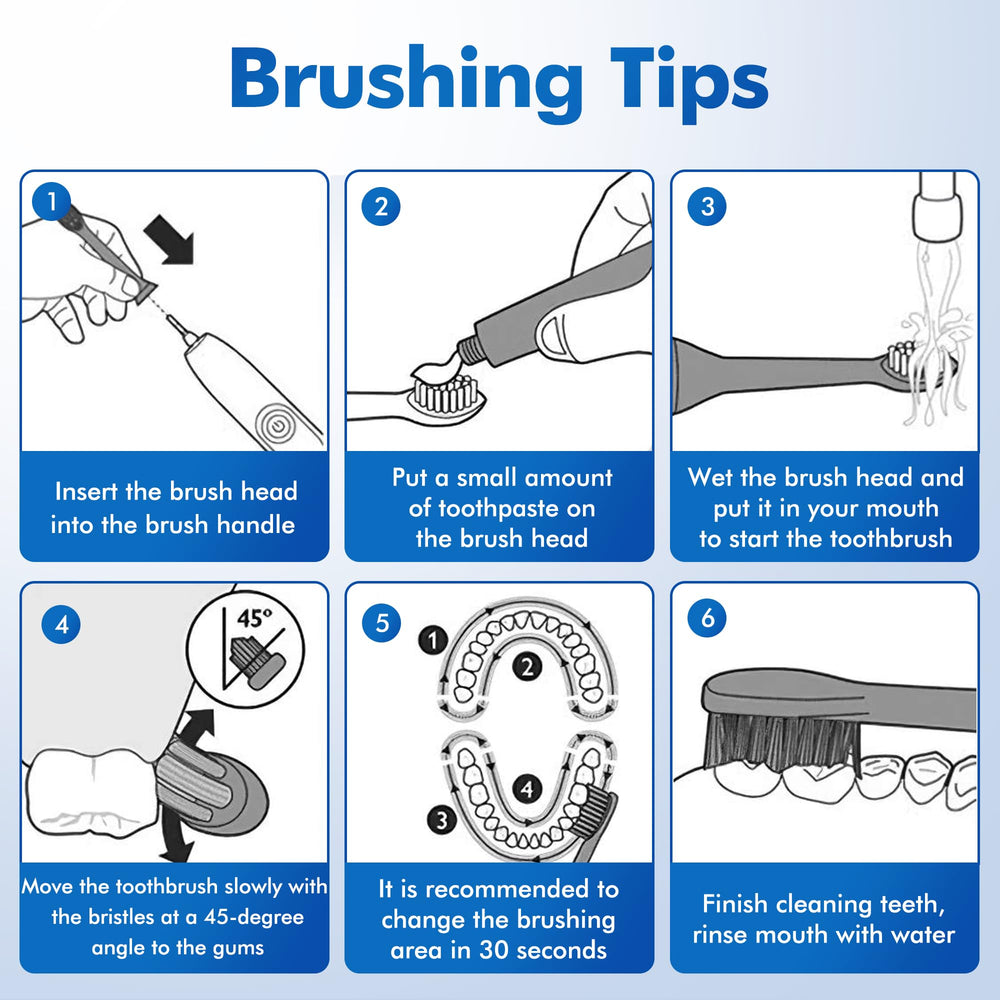 Brushing Tips

1

Insert the brush head into the brush handle

2

Put a small amount of toothpaste on the brush head

3

Wet the brush head and put it in your mouth to start the toothbrush

4

45°

Move the toothbrush slowly with the bristles at a 45-degree angle to the gums

5

1
2
3
4

It is recommended to change the brushing area in 30 seconds

6

Finish cleaning teeth, rinse mouth with water