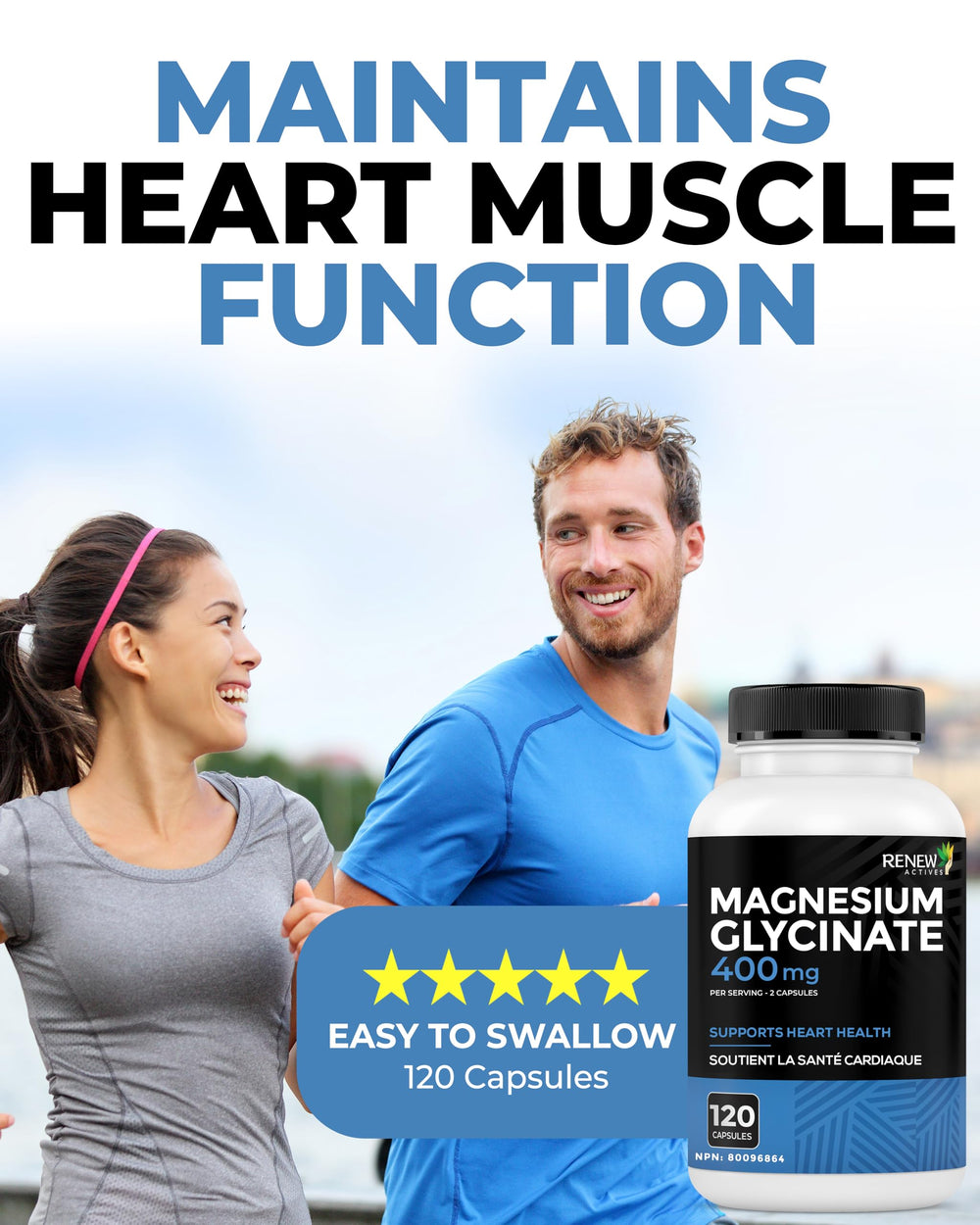 MAINTAINS
HEART MUSCLE
FUNCTION

EASY TO SWALLOW
120 Capsules

RENEW ACTIVES

MAGNESIUM GLYCINATE
400 mg
PER SERVING - 2 CAPSULES

SUPPORTS HEART HEALTH
SOUTIENT LA SANTÉ CARDIAQUE

120 CAPSULES

NPN: 80096864