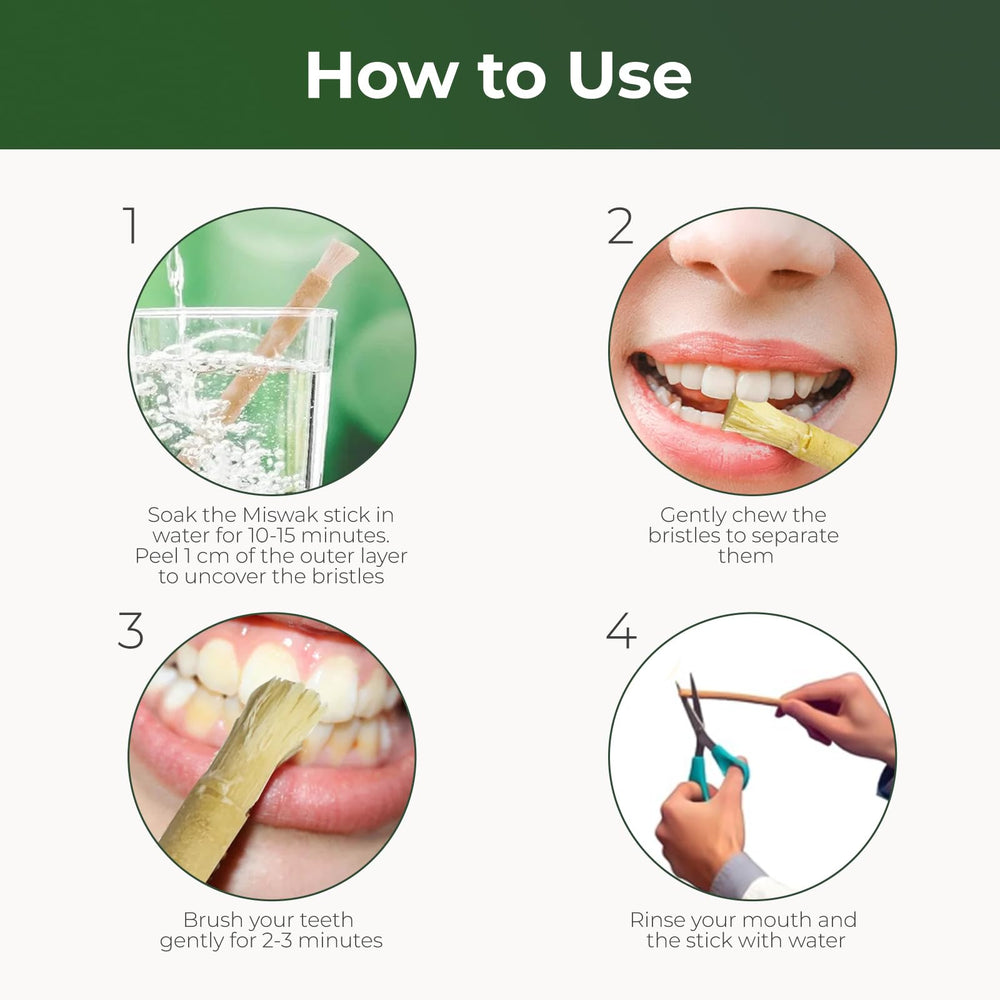 How to Use

1

Soak the Miswak stick in water for 10-15 minutes. Peel 1 cm of the outer layer to uncover the bristles

2

Gently chew the bristles to separate them

3

Brush your teeth gently for 2-3 minutes

4

Rinse your mouth and the stick with water