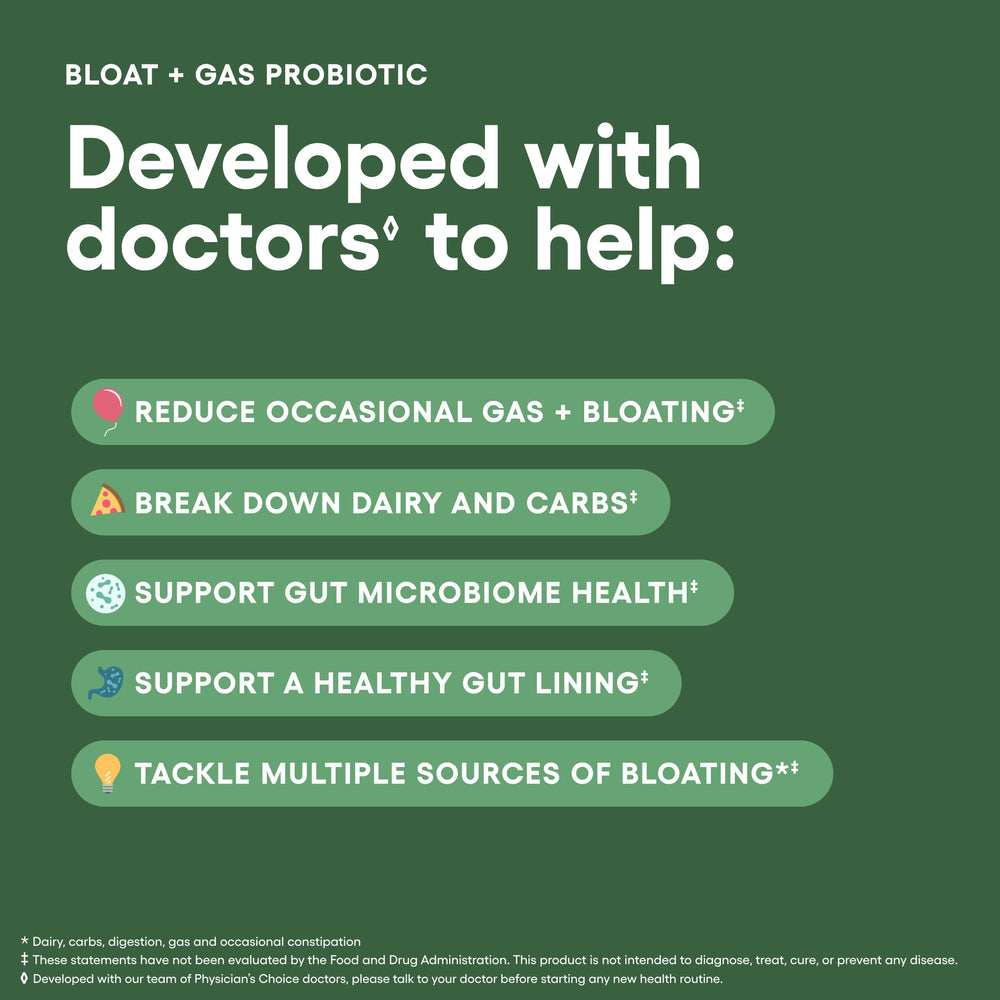 BLOAT + GAS PROBIOTIC

Developed with doctors◊ to help:

REDUCE OCCASIONAL GAS + BLOATING‡

BREAK DOWN DAIRY AND CARBS‡

SUPPORT GUT MICROBIOME HEALTH‡

SUPPORT A HEALTHY GUT LINING‡

TACKLE MULTIPLE SOURCES OF BLOATING*‡

* Dairy, carbs, digestion, gas and occasional constipation
‡ These statements have not been evaluated by the Food and Drug Administration. This product is not intended to diagnose, treat, cure, or prevent any disease.
◊ Developed with our team of Physician's Choice doctors, please talk to your doctor before starting any new health routine.