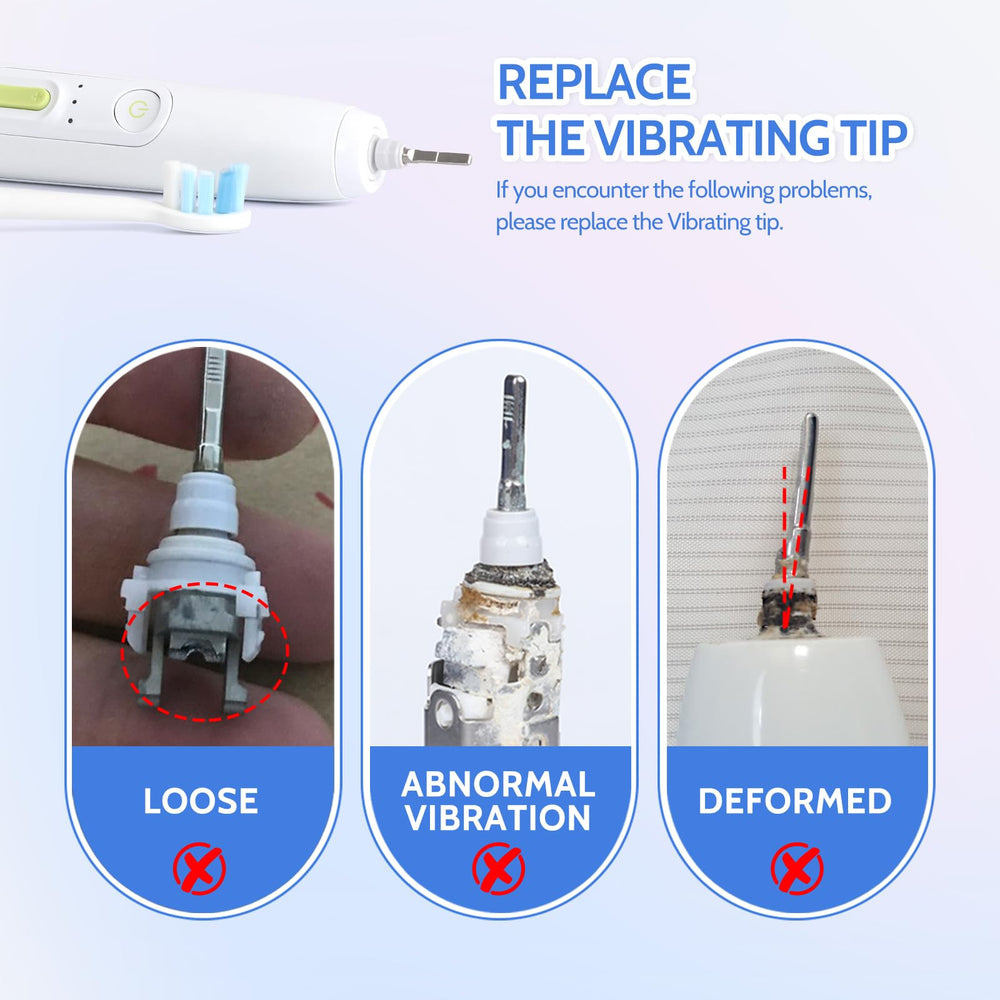 REPLACE THE VIBRATING TIP

If you encounter the following problems, please replace the Vibrating tip.

LOOSE

ABNORMAL VIBRATION

DEFORMED