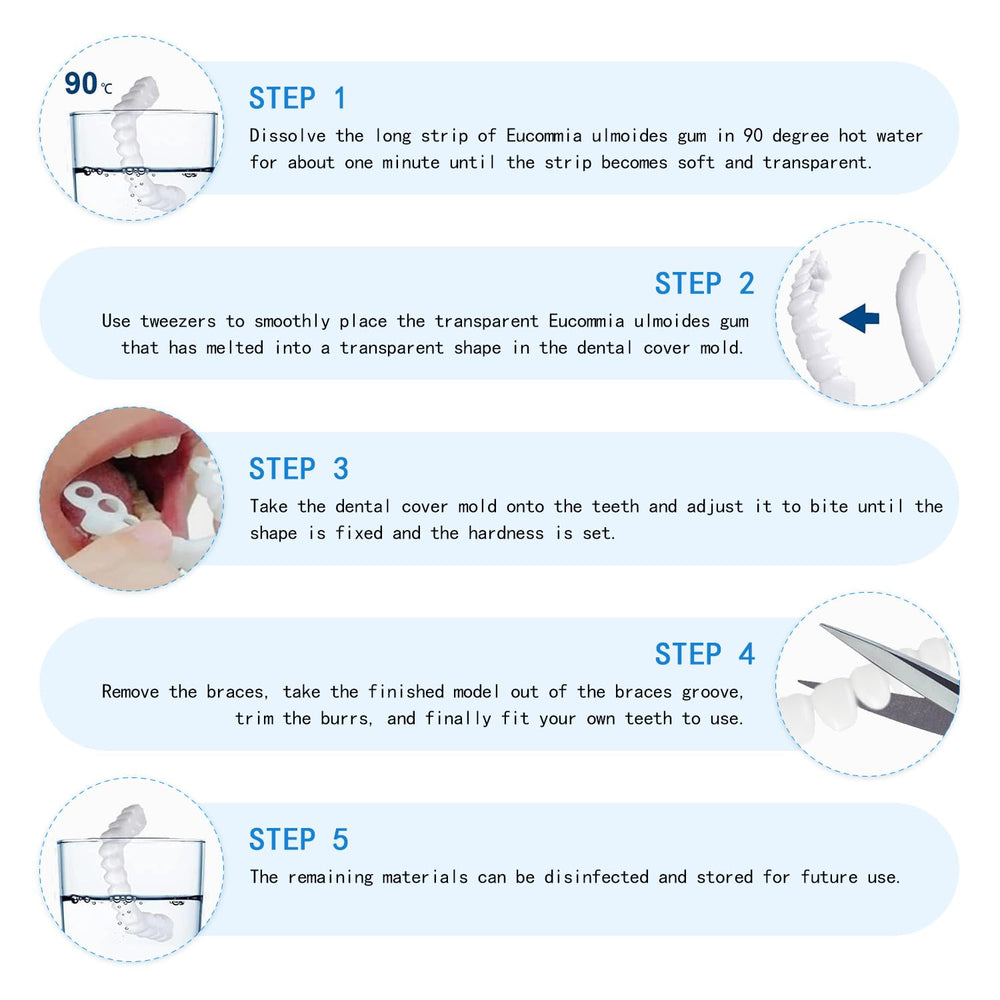 90℃

STEP 1

Dissolve the long strip of Eucommia ulmoides gum in 90 degree hot water for about one minute until the strip becomes soft and transparent.

STEP 2

Use tweezers to smoothly place the transparent Eucommia ulmoides gum that has melted into a transparent shape in the dental cover mold.

STEP 3

Take the dental cover mold onto the teeth and adjust it to bite until the shape is fixed and the hardness is set.

STEP 4

Remove the braces, take the finished model out of the braces groove, trim the burrs, and finally fit your own teeth to use.

STEP 5

The remaining materials can be disinfected and stored for future use.