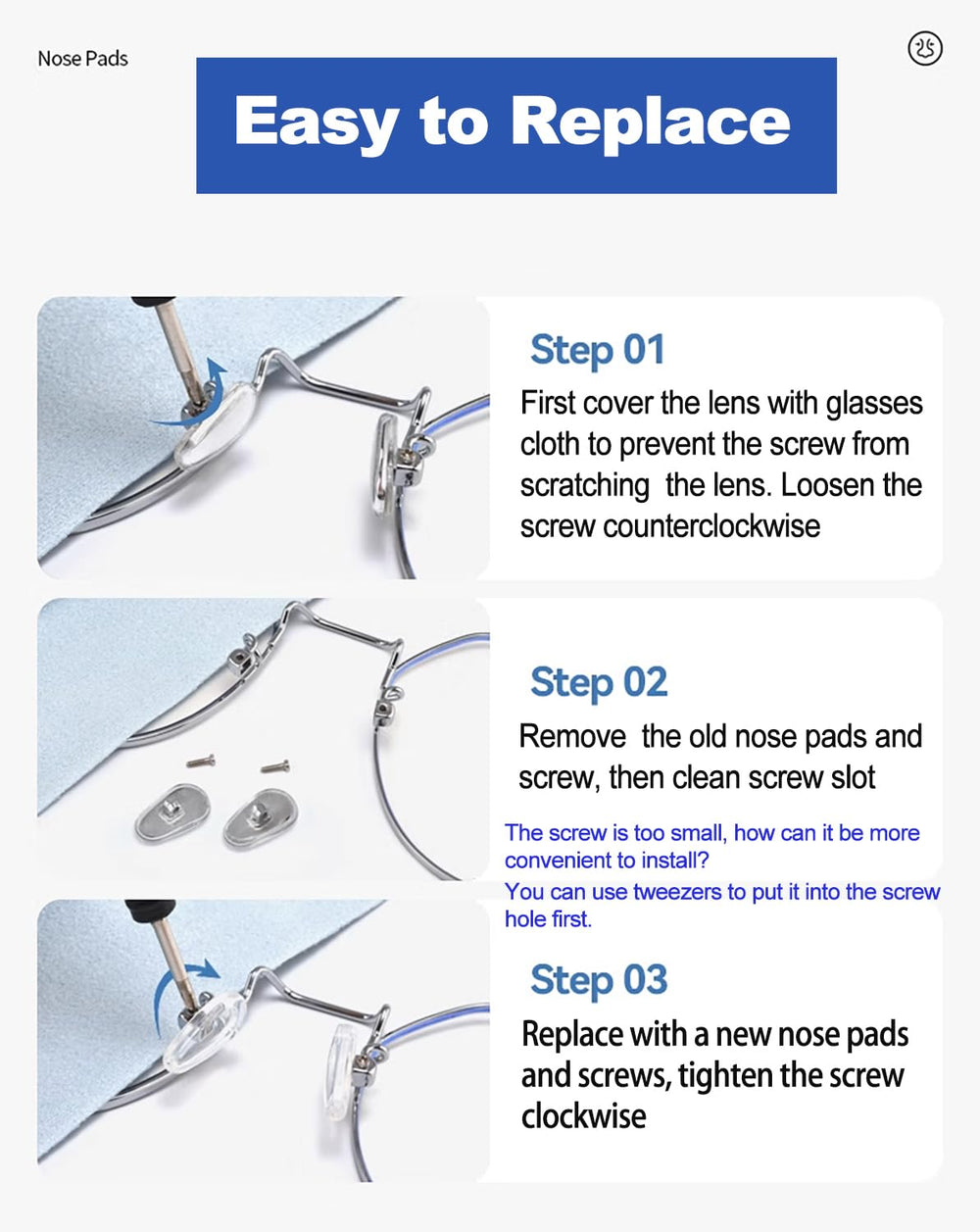 Nose Pads

Easy to Replace

Step 01

First cover the lens with glasses cloth to prevent the screw from scratching the lens. Loosen the screw counterclockwise

Step 02

Remove the old nose pads and screw, then clean screw slot

The screw is too small, how can it be more convenient to install?
You can use tweezers to put it into the screw hole first.

Step 03

Replace with a new nose pads and screws, tighten the screw clockwise