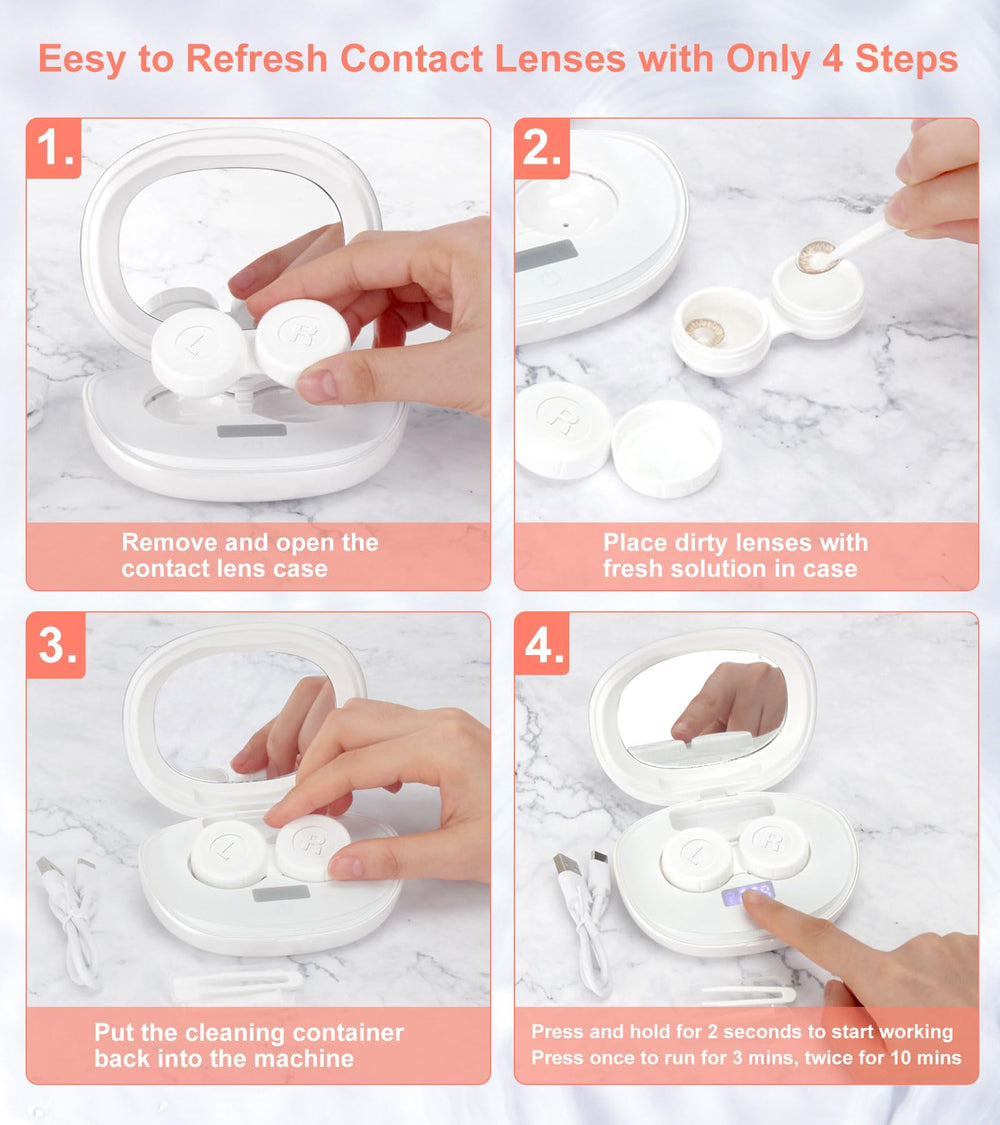 Eesy to Refresh Contact Lenses with Only 4 Steps

1.

L R

Remove and open the contact lens case

2.

R

Place dirty lenses with fresh solution in case

3.

L R

Put the cleaning container back into the machine

4.

L R

Press and hold for 2 seconds to start working
Press once to run for 3 mins, twice for 10 mins