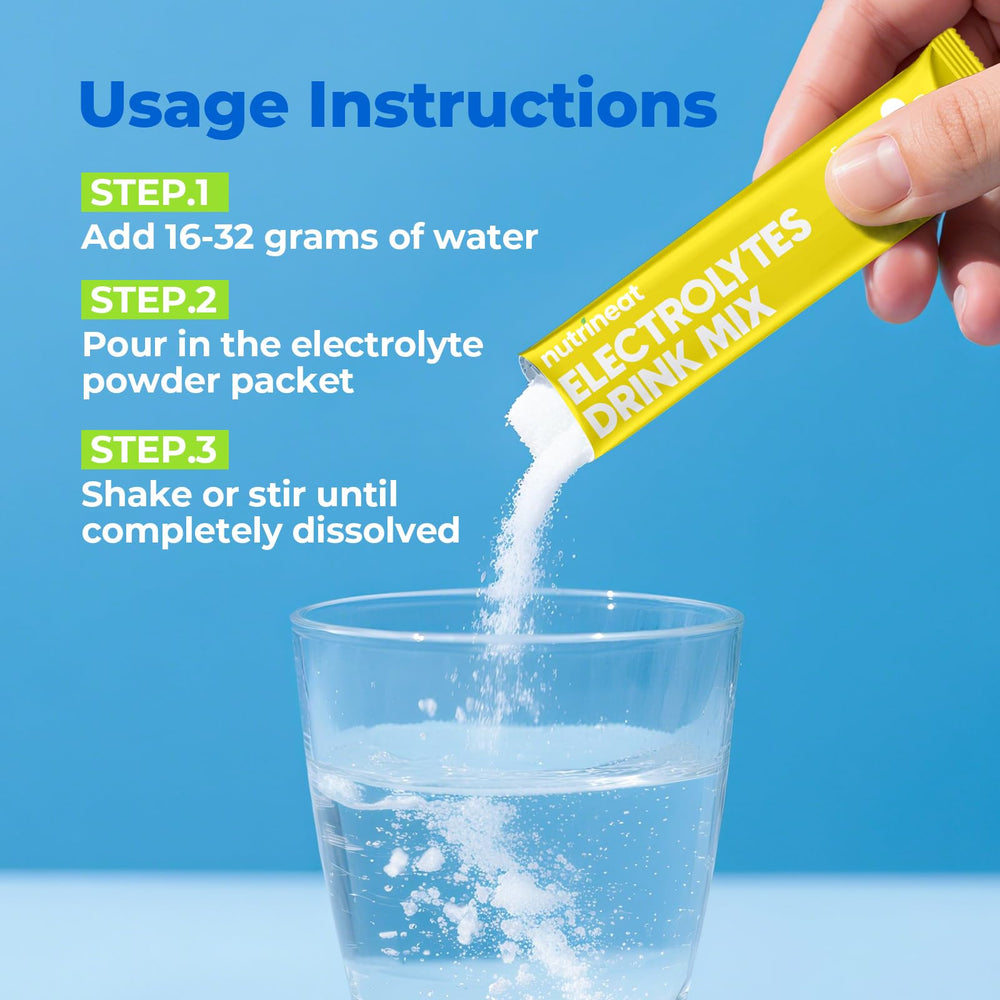 Usage Instructions

STEP.1
Add 16-32 grams of water

STEP.2
Pour in the electrolyte powder packet

STEP.3
Shake or stir until completely dissolved

nutrineat
ELECTROLYTES DRINK MIX