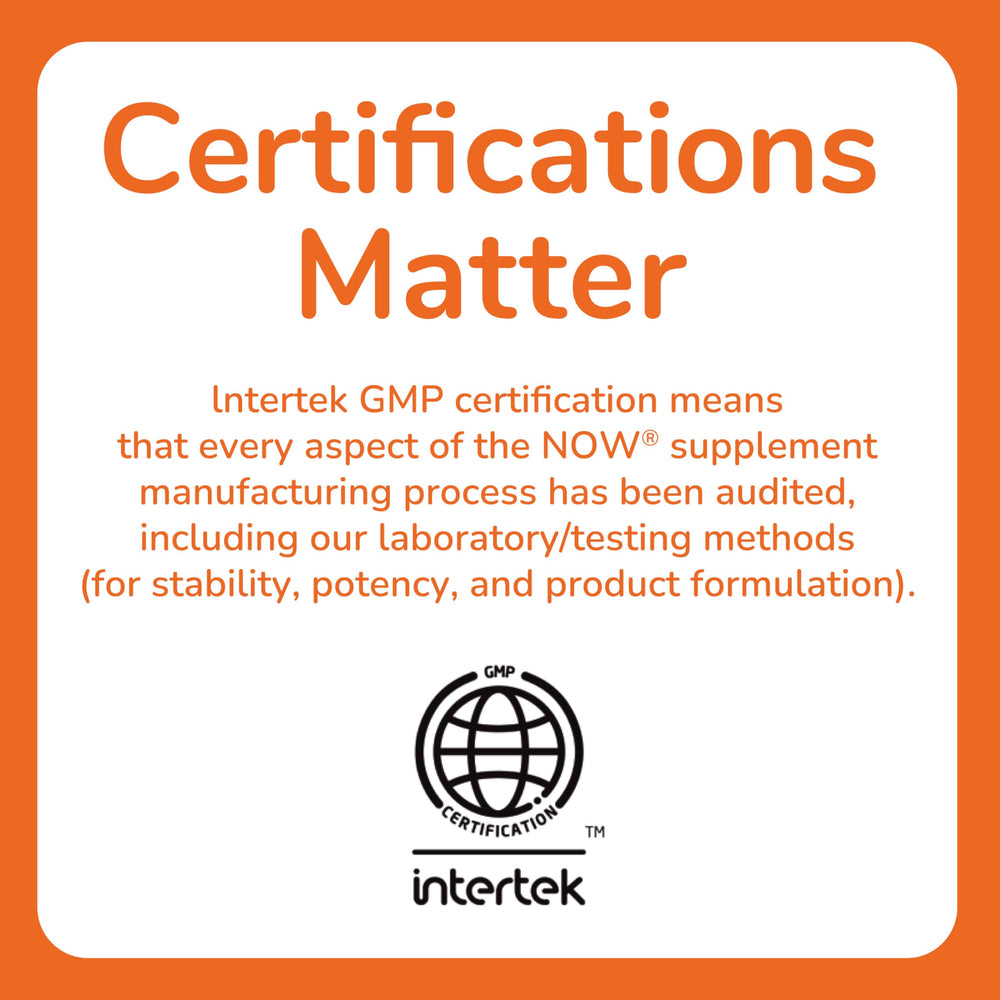 Certifications Matter

Intertek GMP certification means that every aspect of the NOW® supplement manufacturing process has been audited, including our laboratory/testing methods (for stability, potency, and product formulation).

GMP
CERTIFICATION
TM
intertek