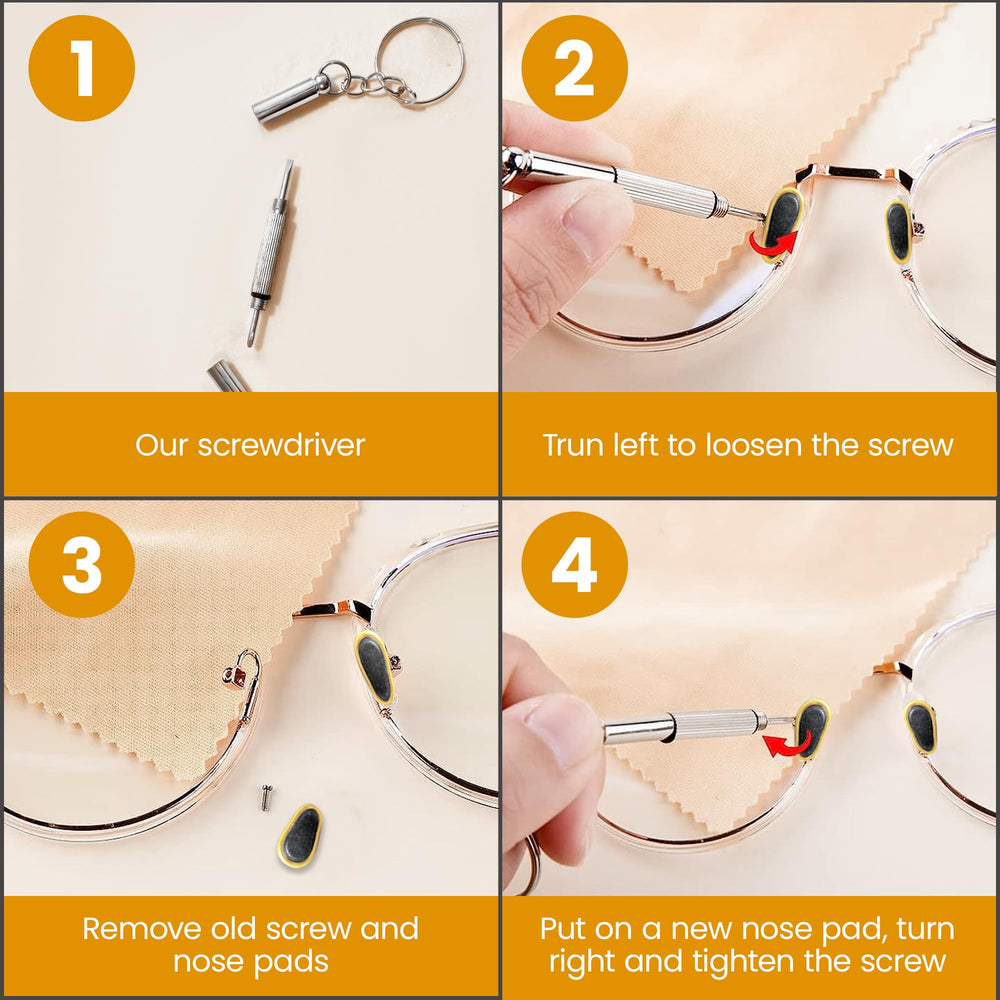 1

Our screwdriver

2

Trun left to loosen the screw

3

Remove old screw and nose pads

4

Put on a new nose pad, turn right and tighten the screw