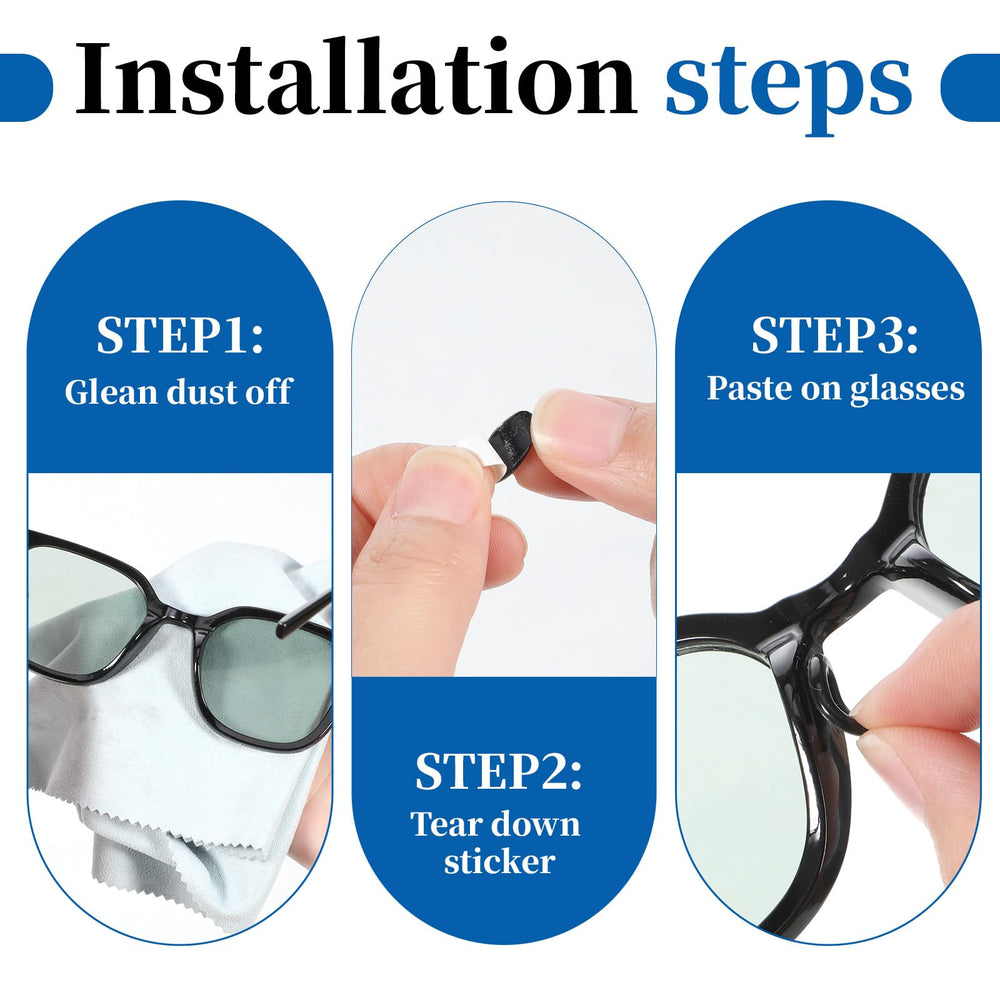 Installation steps

STEP1:
Glean dust off

STEP2:
Tear down sticker

STEP3:
Paste on glasses