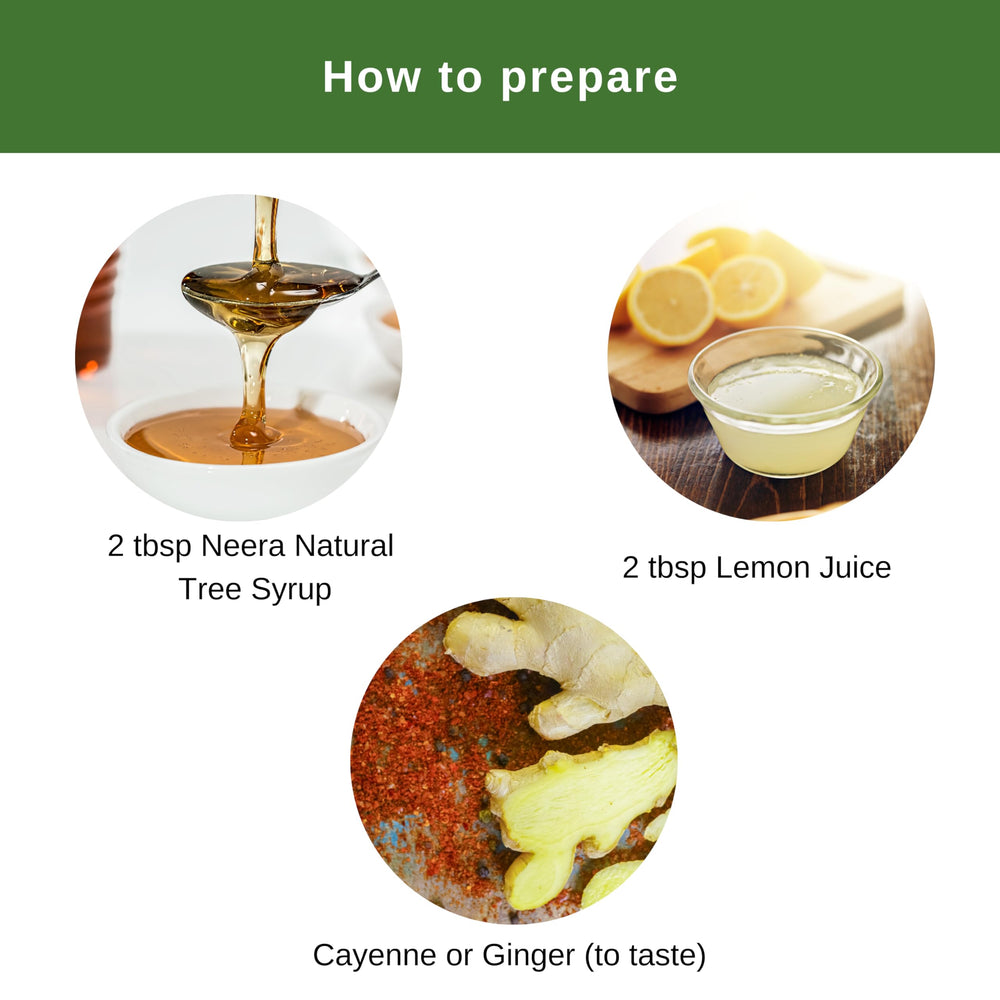 How to prepare

2 tbsp Neera Natural Tree Syrup

2 tbsp Lemon Juice

Cayenne or Ginger (to taste)