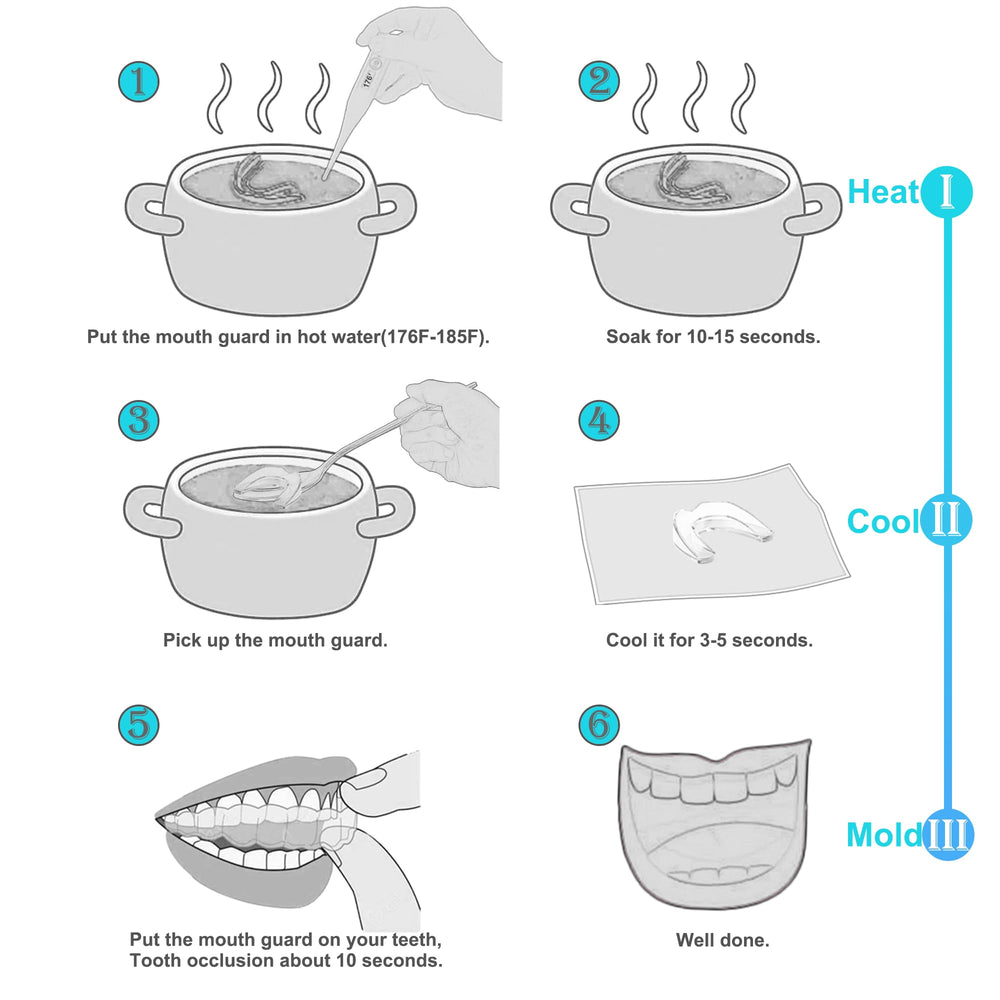 1
176°
Put the mouth guard in hot water(176F-185F).

2
Soak for 10-15 seconds.

Heat I

3
Pick up the mouth guard.

4
Cool it for 3-5 seconds.

Cool II

5
Put the mouth guard on your teeth, Tooth occlusion about 10 seconds.

6
Well done.

Mold III