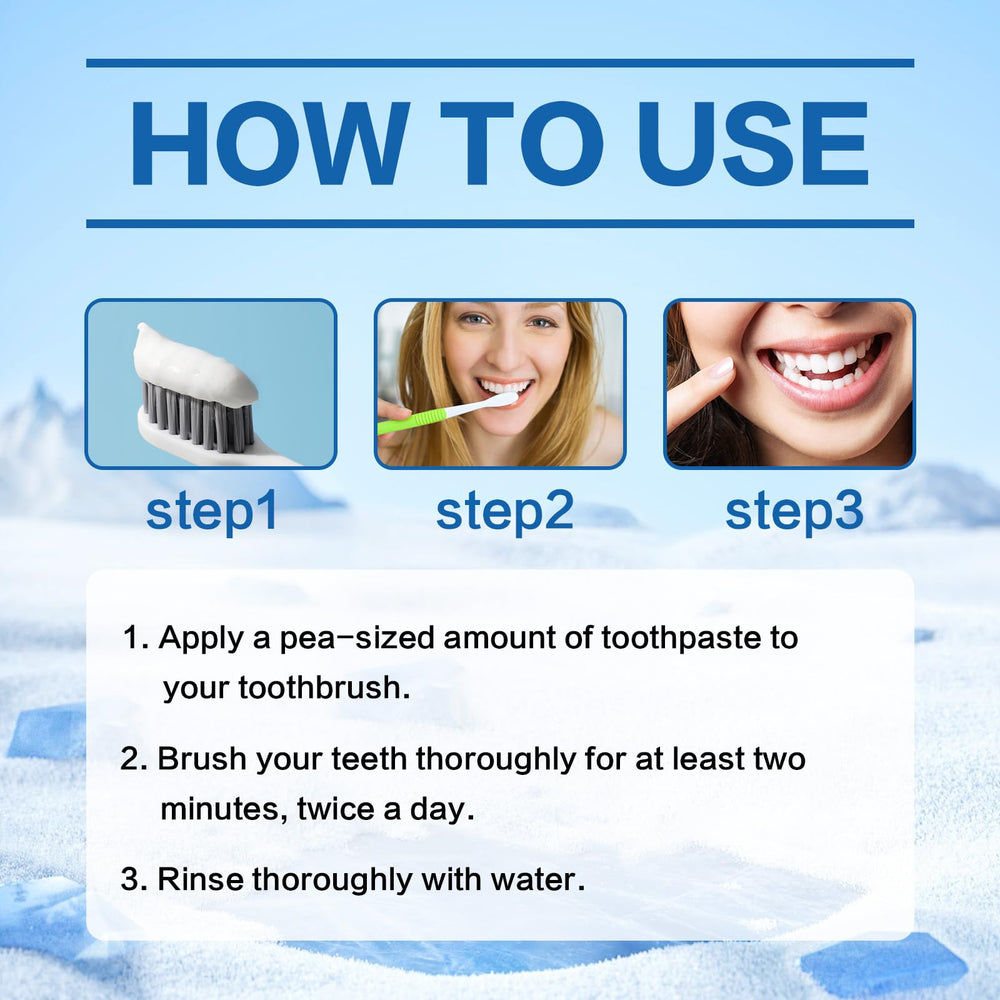 HOW TO USE

step1

step2

step3

1. Apply a pea-sized amount of toothpaste to your toothbrush.

2. Brush your teeth thoroughly for at least two minutes, twice a day.

3. Rinse thoroughly with water.