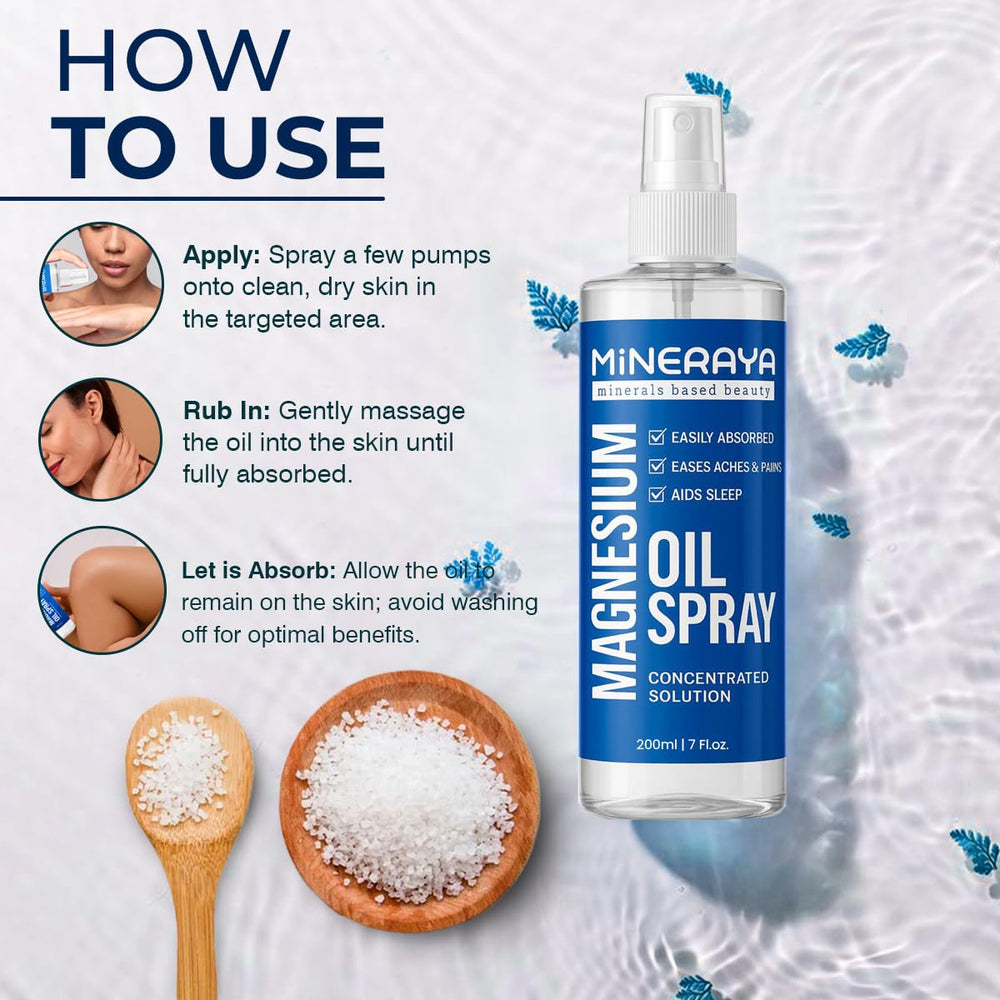 HOW TO USE

Apply: Spray a few pumps onto clean, dry skin in the targeted area.

Rub In: Gently massage the oil into the skin until fully absorbed.

Let is Absorb: Allow the oil to remain on the skin; avoid washing off for optimal benefits.

MiNERAYA
minerals based beauty

MAGNESIUM

EASILY ABSORBED
EASES ACHES & PAINS
AIDS SLEEP

OIL SPRAY

CONCENTRATED SOLUTION

200ml | 7 Fl.oz.