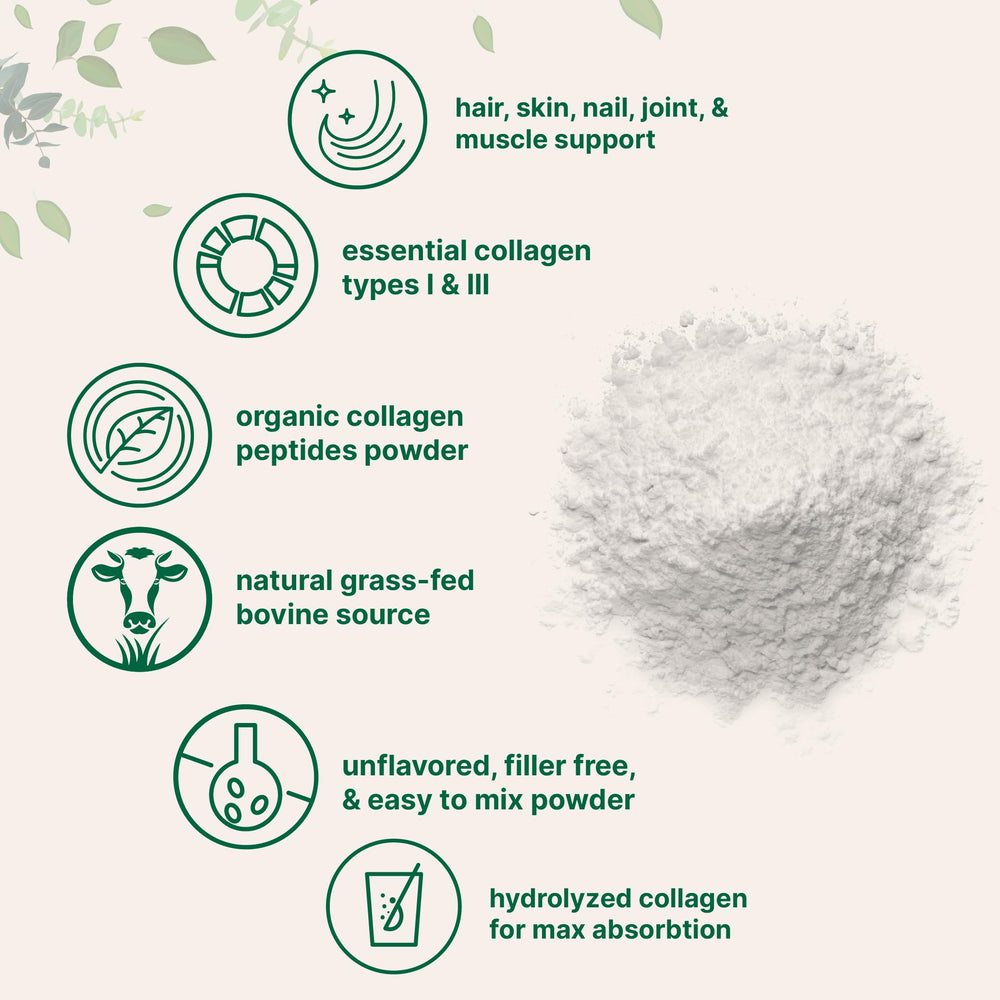 hair, skin, nail, joint, & muscle support

essential collagen types I & III

organic collagen peptides powder

natural grass-fed bovine source

unflavored, filler free, & easy to mix powder

hydrolyzed collagen for max absorbtion