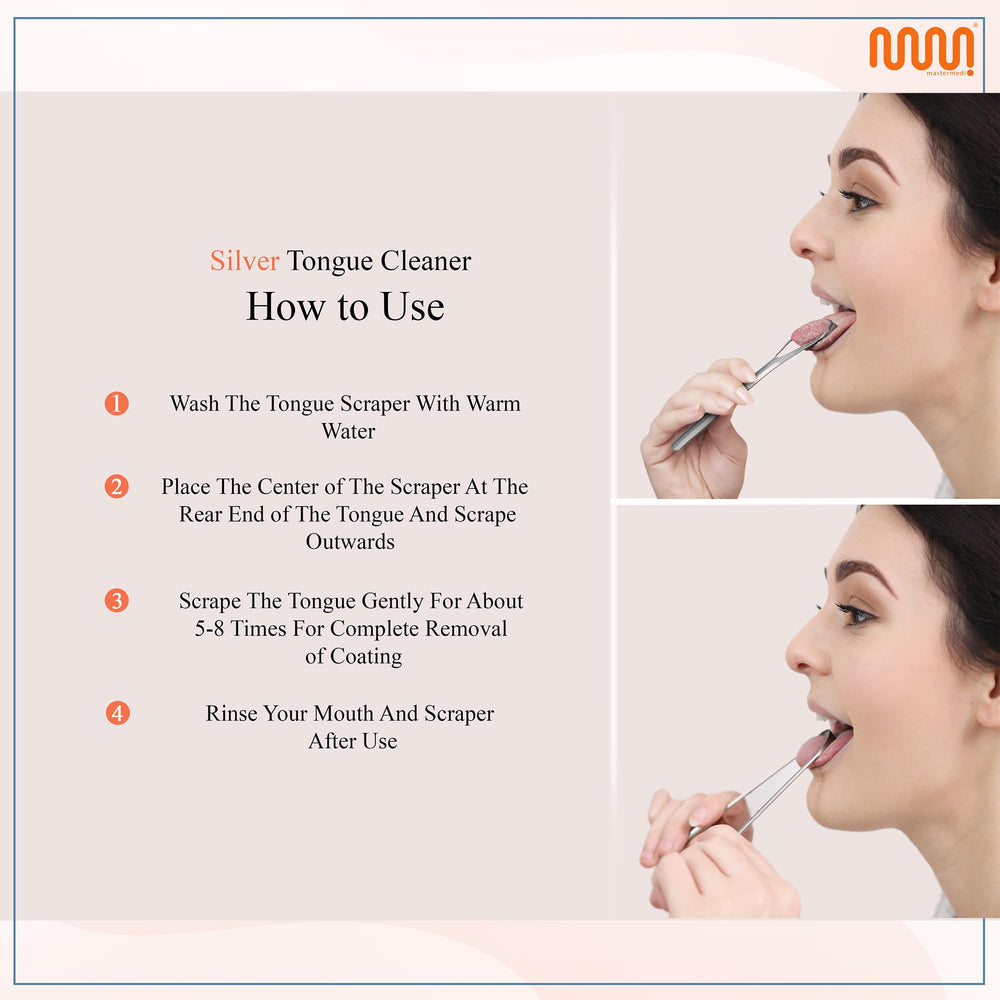 mastermedi

Silver Tongue Cleaner
How to Use

1 Wash The Tongue Scraper With Warm Water

2 Place The Center of The Scraper At The Rear End of The Tongue And Scrape Outwards

3 Scrape The Tongue Gently For About 5-8 Times For Complete Removal of Coating

4 Rinse Your Mouth And Scraper After Use