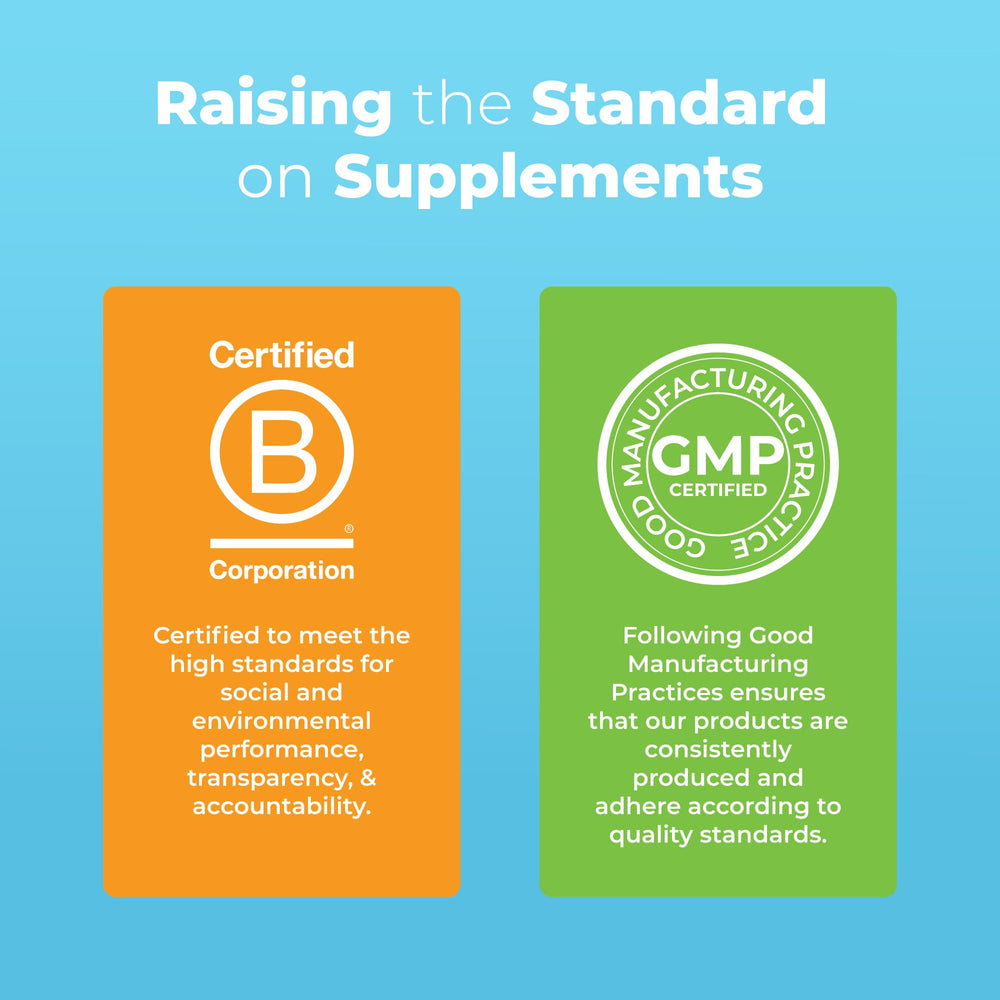 Raising the Standard on Supplements

Certified
B
®
Corporation

Certified to meet the high standards for social and environmental performance, transparency, & accountability.

GOOD MANUFACTURING PRACTICE
GMP
CERTIFIED

Following Good Manufacturing Practices ensures that our products are consistently produced and adhere according to quality standards.