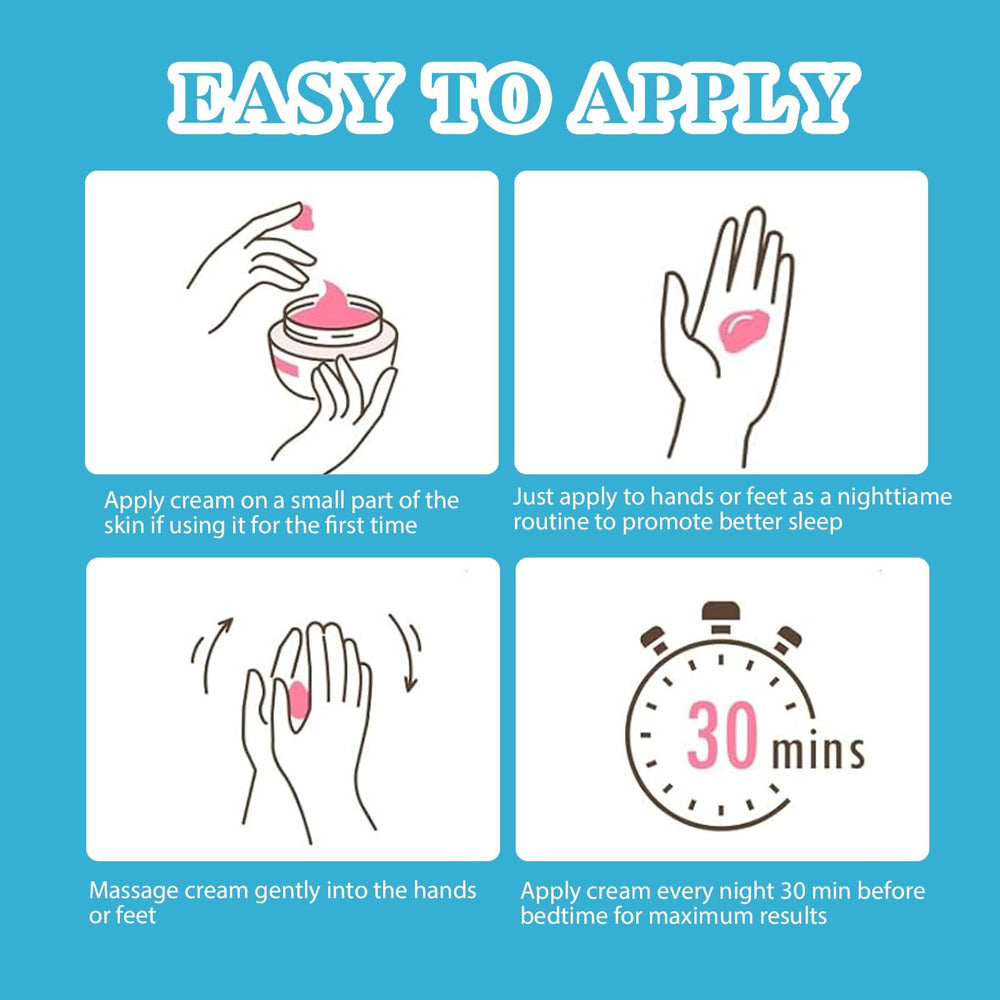 EASY TO APPLY

Apply cream on a small part of the skin if using it for the first time

Just apply to hands or feet as a nighttiame routine to promote better sleep

Massage cream gently into the hands or feet

30 mins

Apply cream every night 30 min before bedtime for maximum results