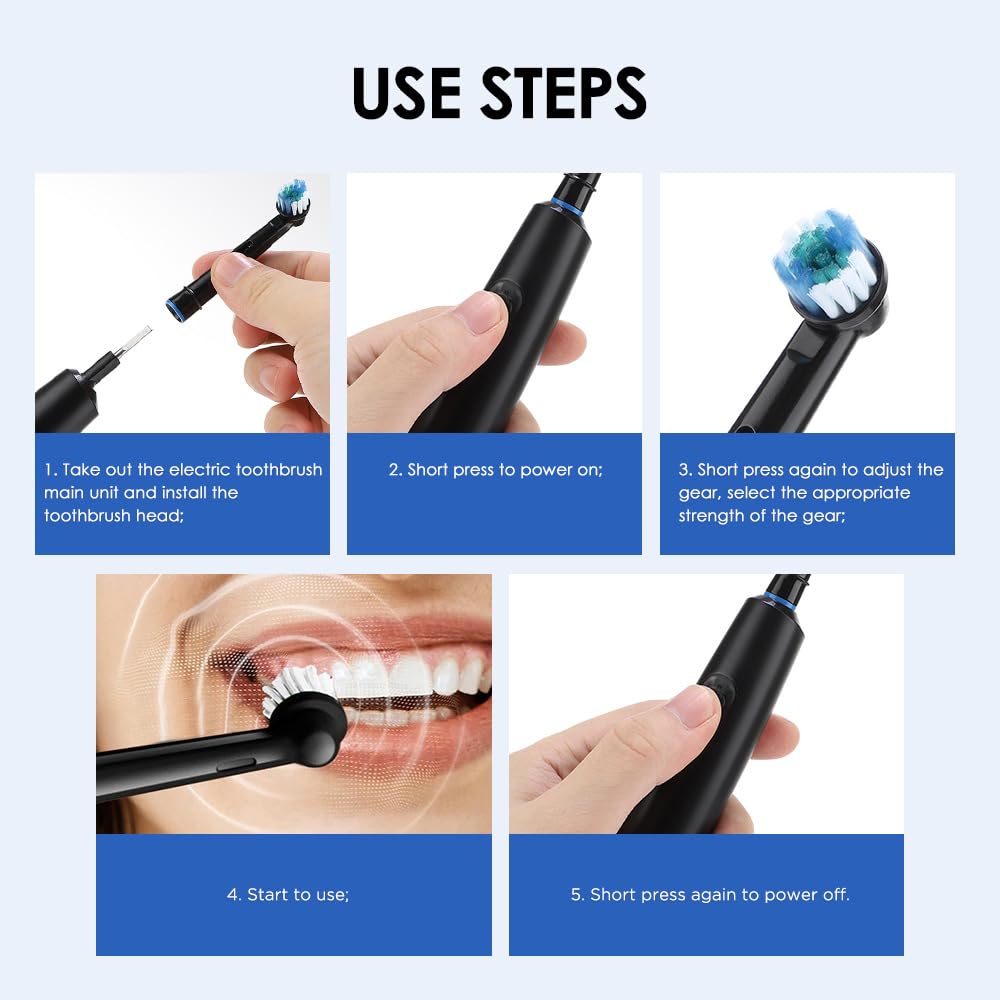 USE STEPS

1. Take out the electric toothbrush main unit and install the toothbrush head;

2. Short press to power on;

3. Short press again to adjust the gear, select the appropriate strength of the gear;

4. Start to use;

5. Short press again to power off.