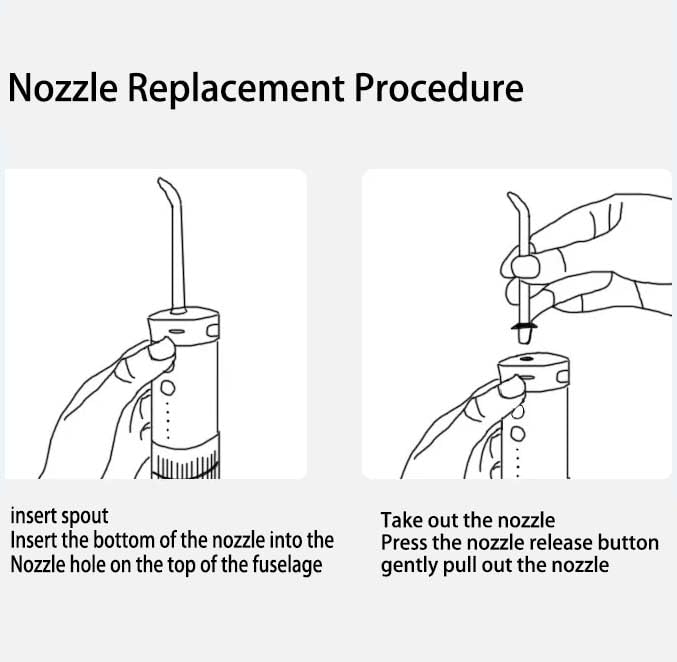 Nozzle Replacement Procedure

insert spout
Insert the bottom of the nozzle into the Nozzle hole on the top of the fuselage

Take out the nozzle
Press the nozzle release button gently pull out the nozzle