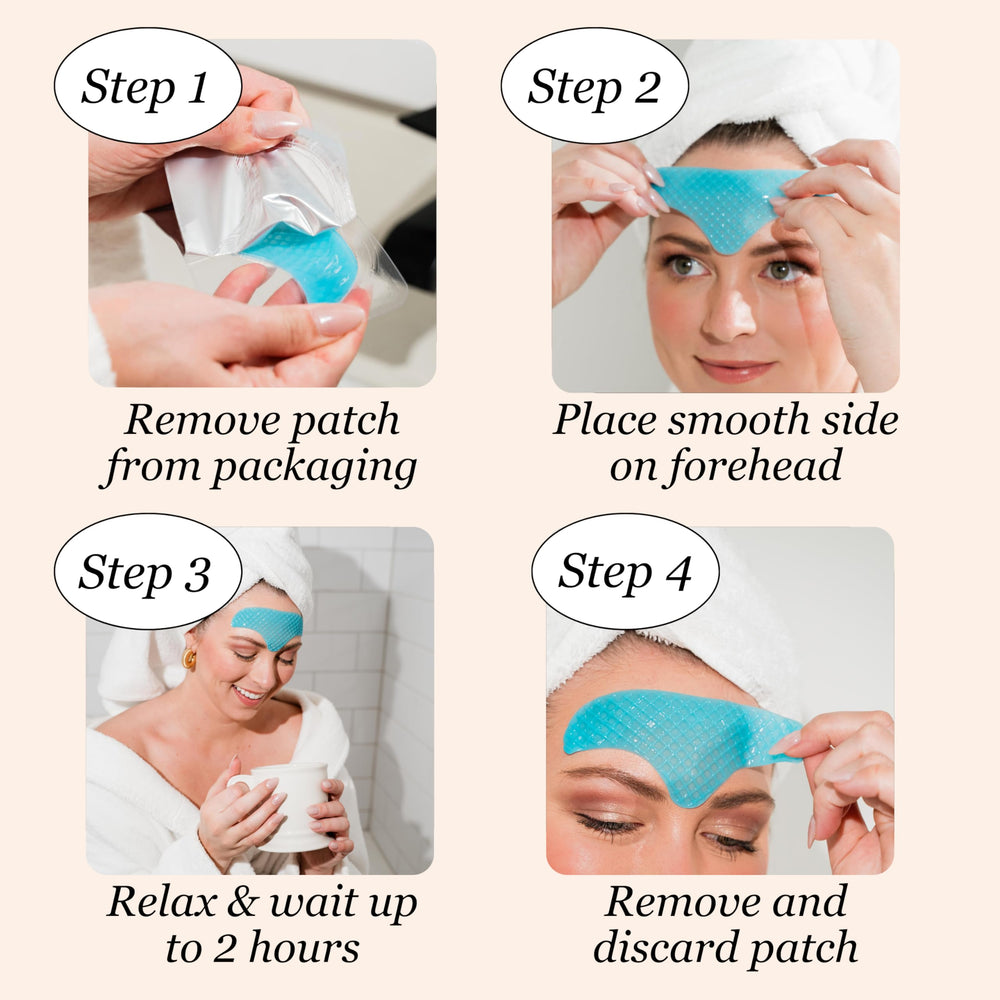 Step 1

Remove patch from packaging

Step 2

Place smooth side on forehead

Step 3

Relax & wait up to 2 hours

Step 4

Remove and discard patch