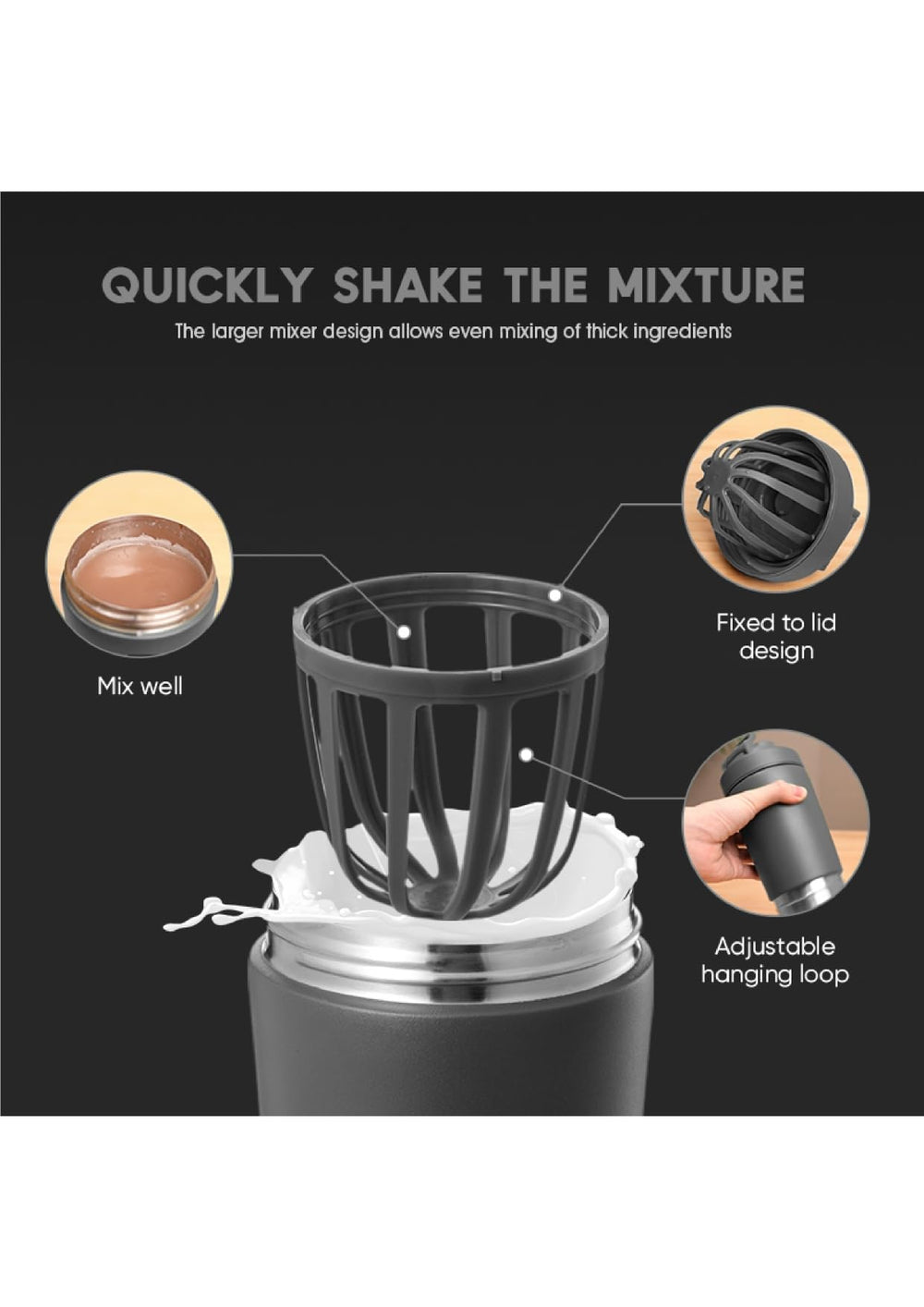 QUICKLY SHAKE THE MIXTURE

The larger mixer design allows even mixing of thick ingredients

Mix well

Fixed to lid design

Adjustable hanging loop