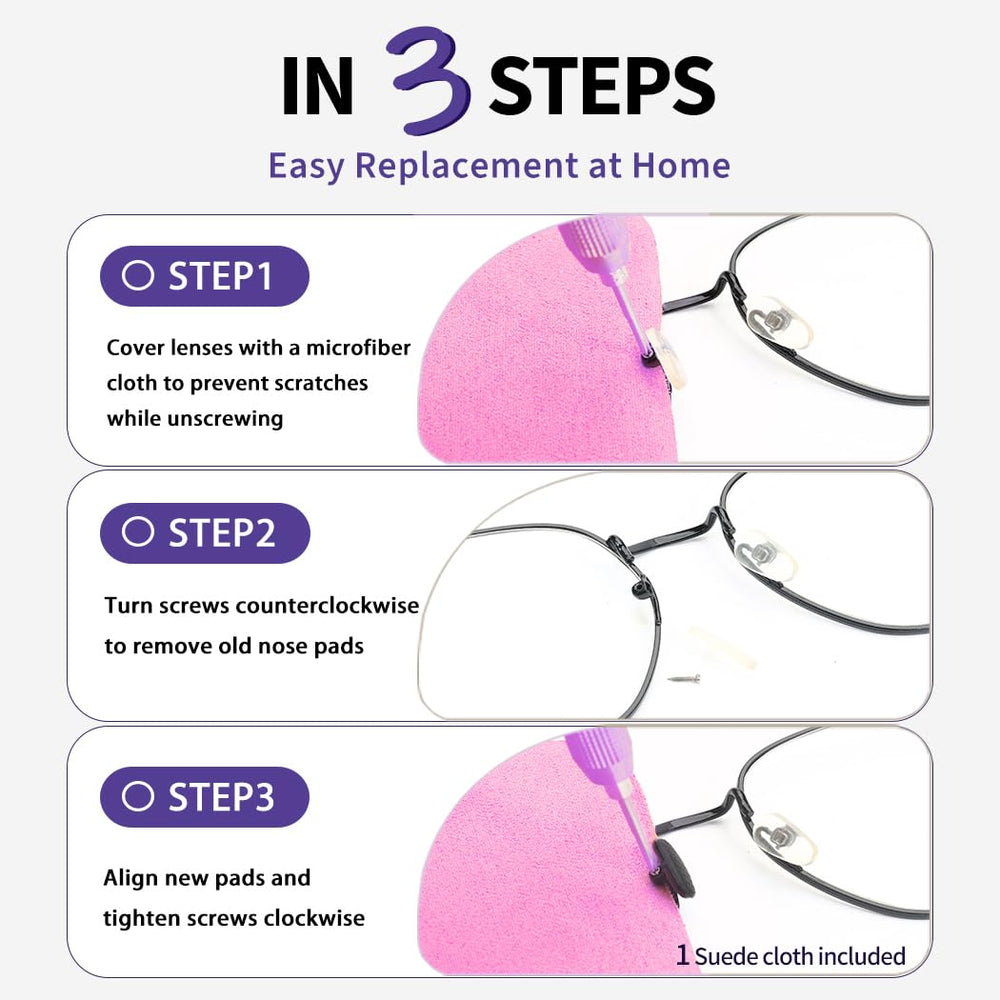 IN 3 STEPS

Easy Replacement at Home

STEP1

Cover lenses with a microfiber cloth to prevent scratches while unscrewing

STEP2

Turn screws counterclockwise to remove old nose pads

STEP3

Align new pads and tighten screws clockwise

1 Suede cloth included