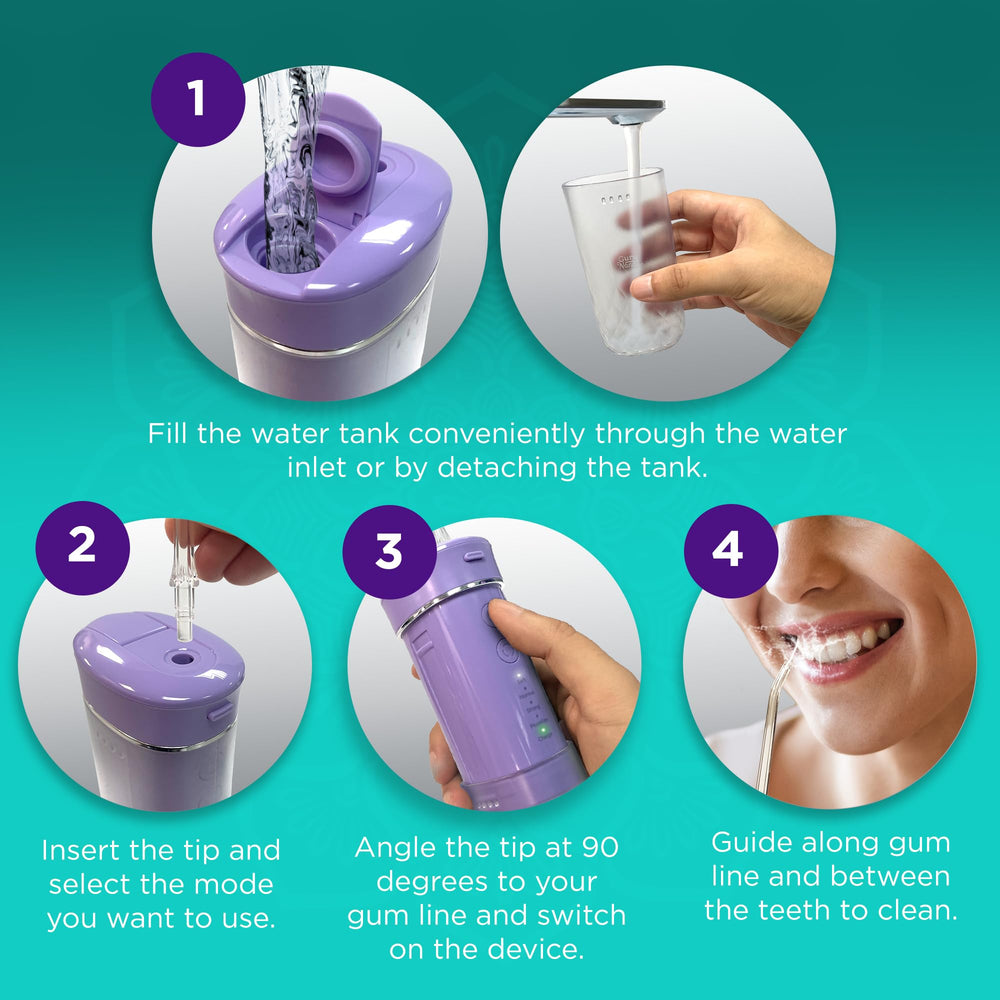 1

Fill the water tank conveniently through the water inlet or by detaching the tank.

2

Insert the tip and select the mode you want to use.

3

Angle the tip at 90 degrees to your gum line and switch on the device.

4

Guide along gum line and between the teeth to clean.