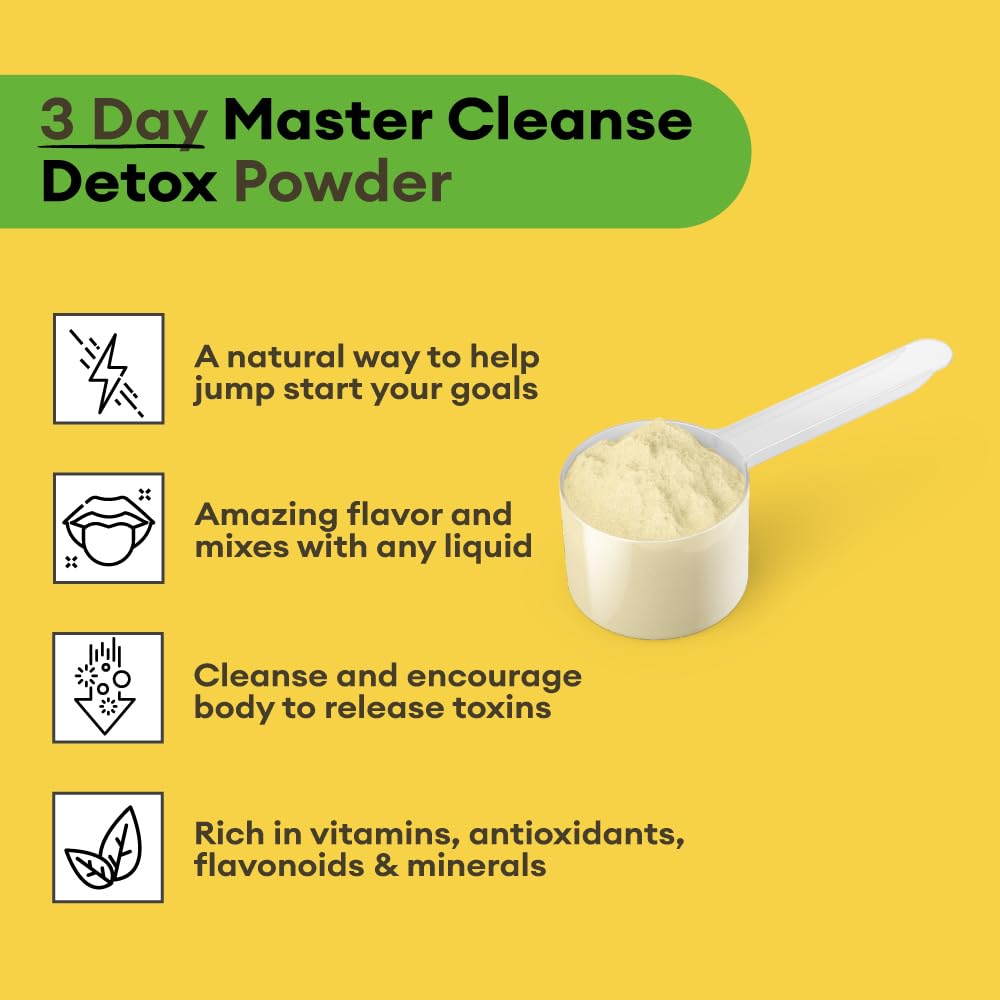 3 Day Master Cleanse Detox Powder

A natural way to help jump start your goals

Amazing flavor and mixes with any liquid

Cleanse and encourage body to release toxins

Rich in vitamins, antioxidants, flavonoids & minerals