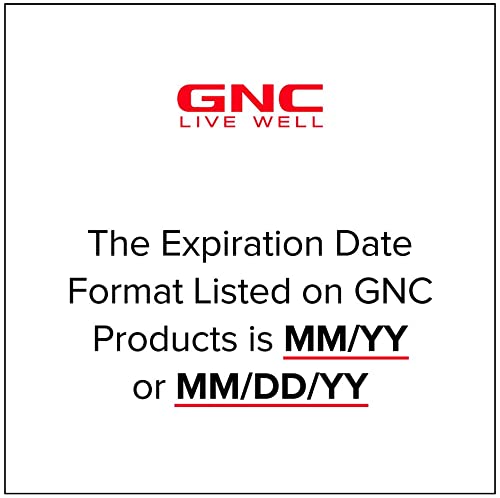 GNC
LIVE WELL

The Expiration Date Format Listed on GNC Products is MM/YY or MM/DD/YY