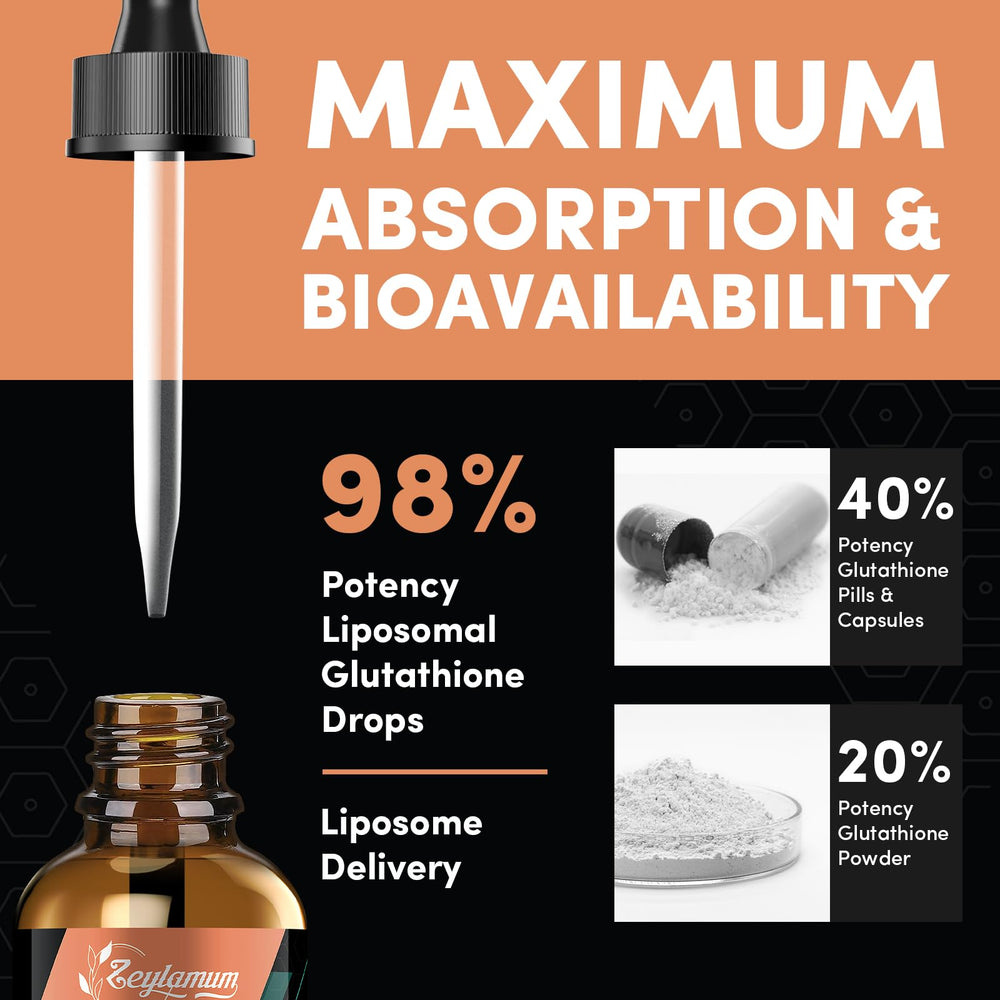 MAXIMUM ABSORPTION & BIOAVAILABILITY

98%

Potency Liposomal Glutathione Drops

Liposome Delivery

40%

Potency Glutathione Pills & Capsules

20%

Potency Glutathione Powder

Zeylamum