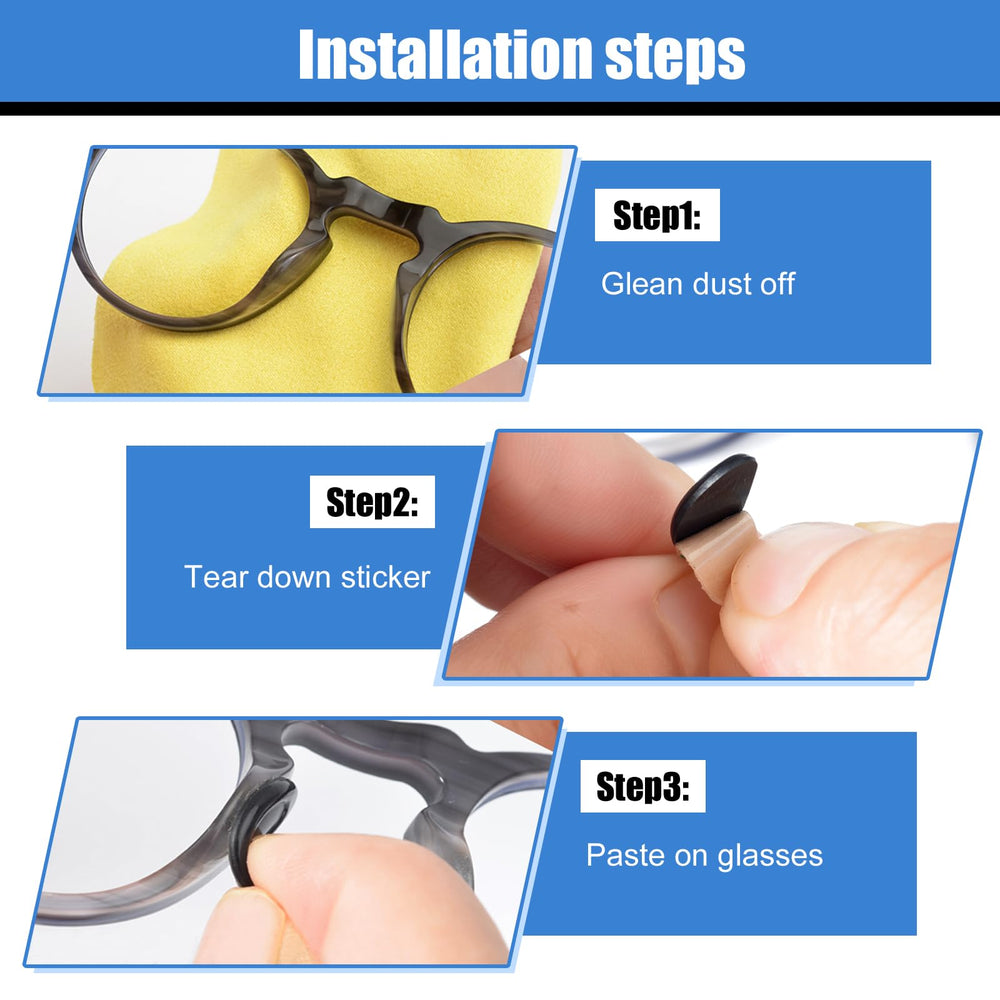 Installation steps

Step1:

Glean dust off

Step2:

Tear down sticker

Step3:

Paste on glasses