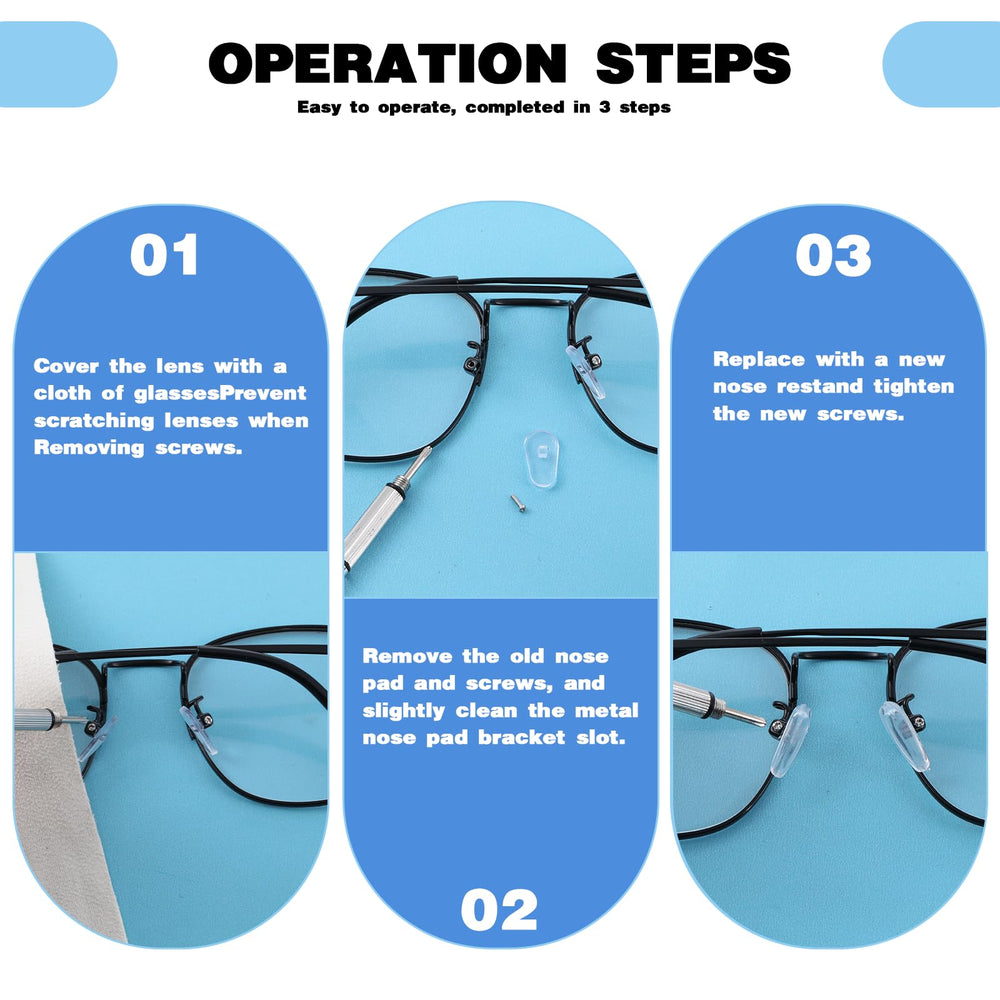 OPERATION STEPS

Easy to operate, completed in 3 steps

01

Cover the lens with a cloth of glassesPrevent scratching lenses when Removing screws.

Remove the old nose pad and screws, and slightly clean the metal nose pad bracket slot.

02

03

Replace with a new nose restand tighten the new screws.