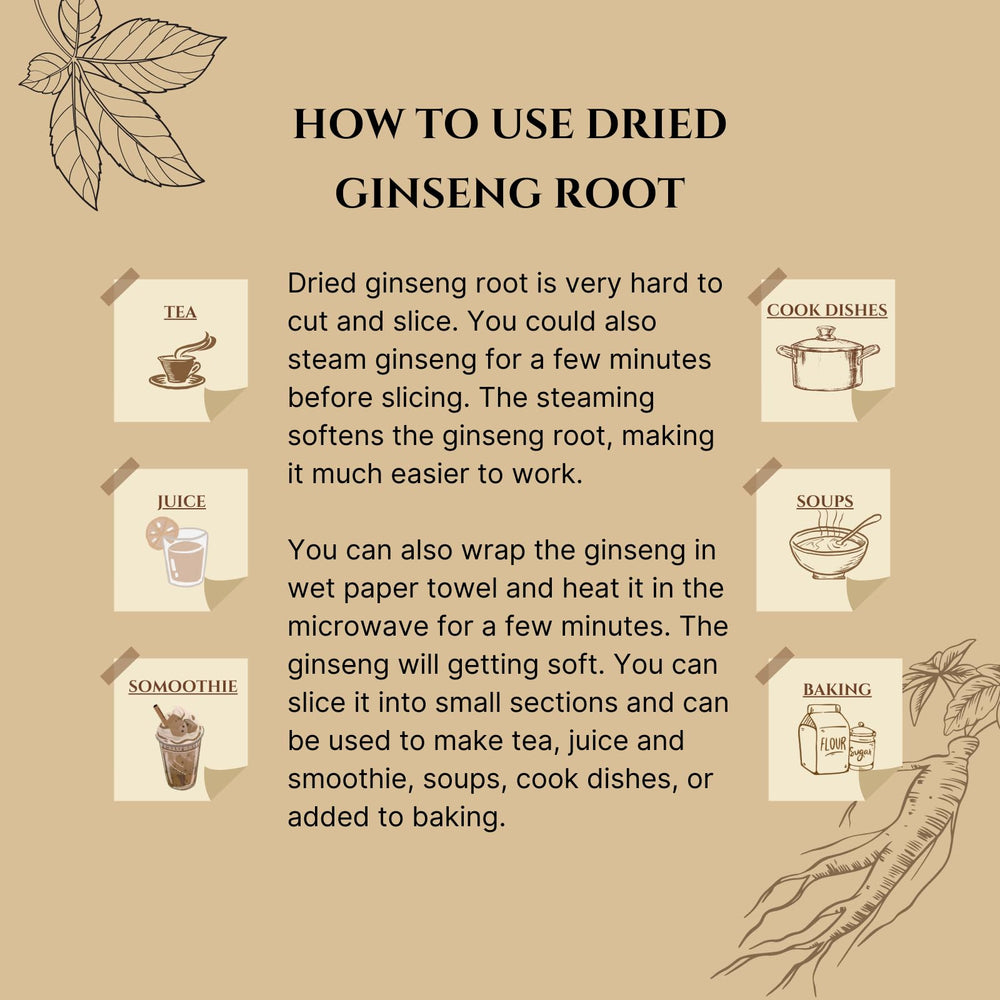 HOW TO USE DRIED GINSENG ROOT

TEA

JUICE

SOMOOTHIE

Dried ginseng root is very hard to cut and slice. You could also steam ginseng for a few minutes before slicing. The steaming softens the ginseng root, making it much easier to work.

You can also wrap the ginseng in wet paper towel and heat it in the microwave for a few minutes. The ginseng will getting soft. You can slice it into small sections and can be used to make tea, juice and smoothie, soups, cook dishes, or added to baking.

COOK DISHES

SOUPS

BAKING

FLOUR

Sugar