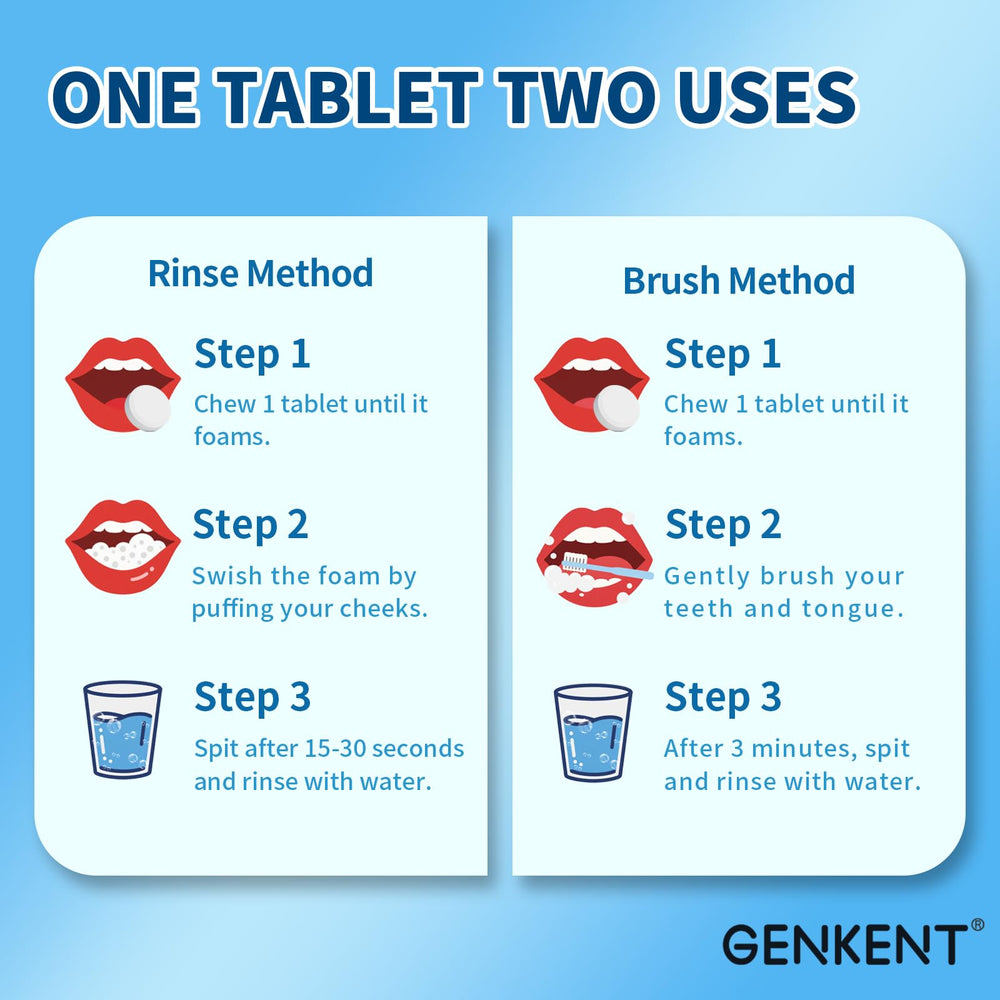 ONE TABLET TWO USES

Rinse Method

Step 1
Chew 1 tablet until it foams.

Step 2
Swish the foam by puffing your cheeks.

Step 3
Spit after 15-30 seconds and rinse with water.

Brush Method

Step 1
Chew 1 tablet until it foams.

Step 2
Gently brush your teeth and tongue.

Step 3
After 3 minutes, spit and rinse with water.

GENKENT®