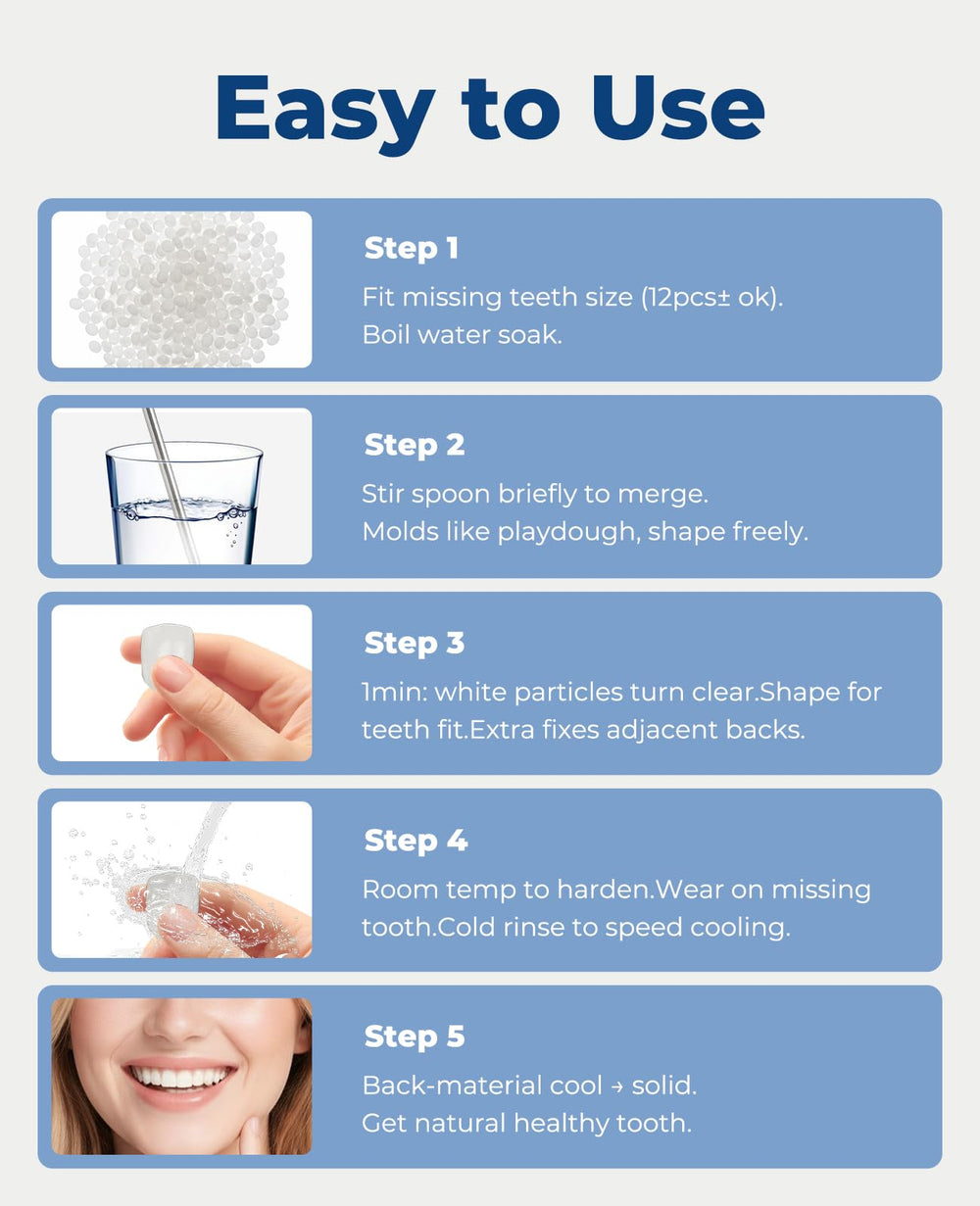 Easy to Use

Step 1
Fit missing teeth size (12pcs± ok). Boil water soak.

Step 2
Stir spoon briefly to merge. Molds like playdough, shape freely.

Step 3
1min: white particles turn clear.Shape for teeth fit.Extra fixes adjacent backs.

Step 4
Room temp to harden.Wear on missing tooth.Cold rinse to speed cooling.

Step 5
Back-material cool → solid. Get natural healthy tooth.