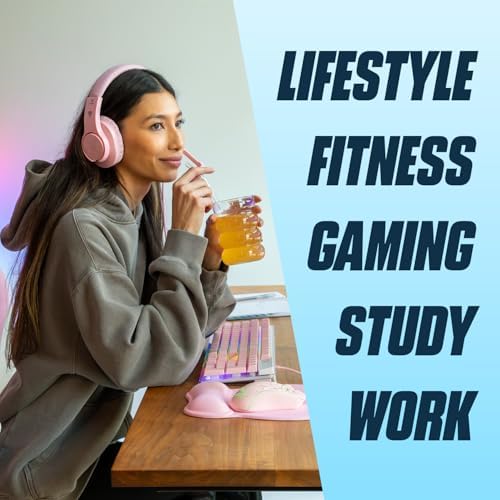 LIFESTYLE
FITNESS
GAMING
STUDY
WORK