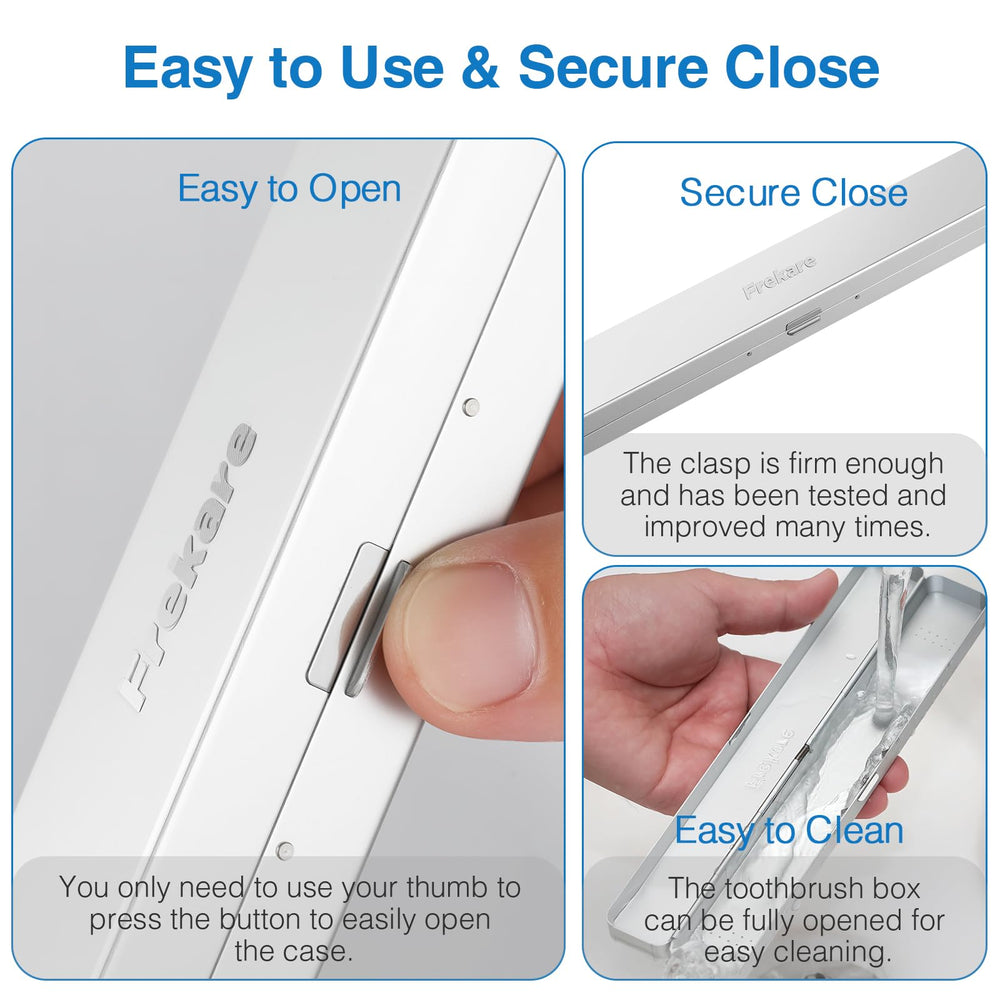 Easy to Use & Secure Close

Easy to Open

Frekare

You only need to use your thumb to press the button to easily open the case.

Secure Close

Frekare

The clasp is firm enough and has been tested and improved many times.

Easy to Clean

The toothbrush box can be fully opened for easy cleaning.