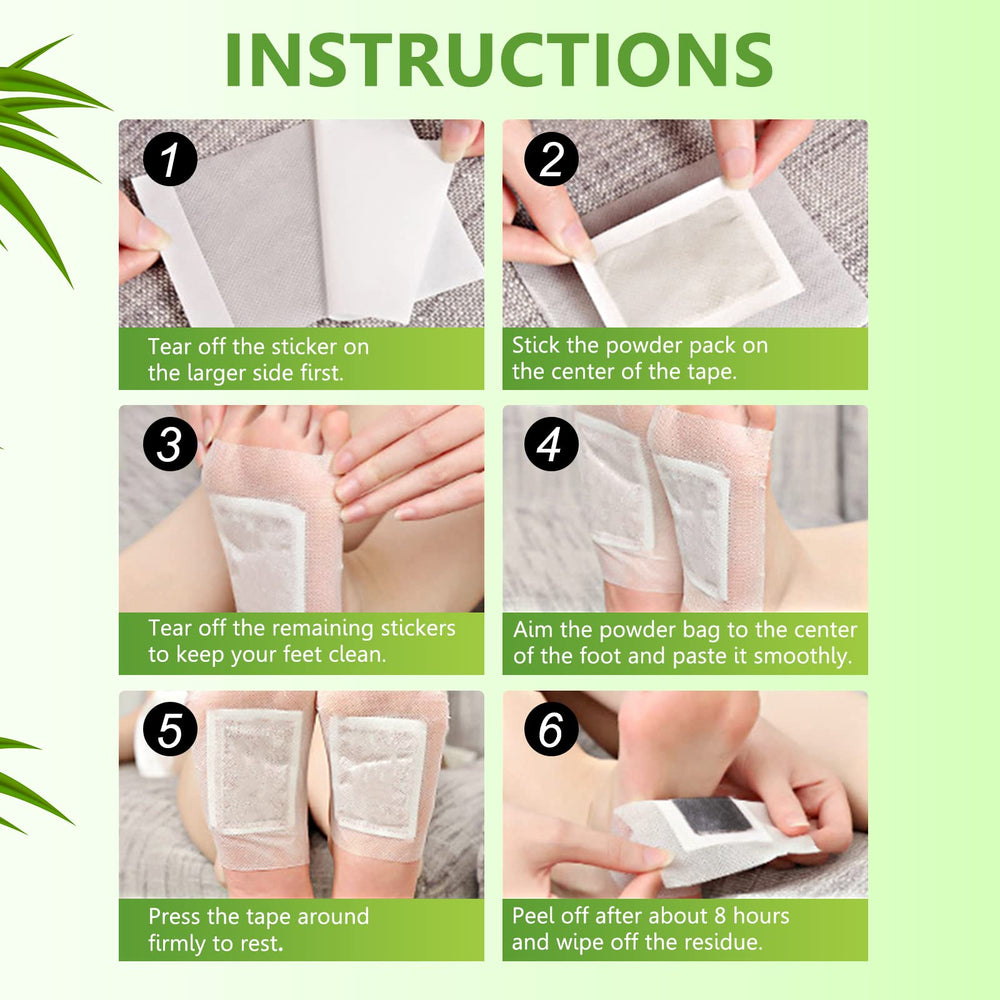 INSTRUCTIONS

1

Tear off the sticker on the larger side first.

2

Stick the powder pack on the center of the tape.

3

Tear off the remaining stickers to keep your feet clean.

4

Aim the powder bag to the center of the foot and paste it smoothly.

5

Press the tape around firmly to rest.

6

Peel off after about 8 hours and wipe off the residue.