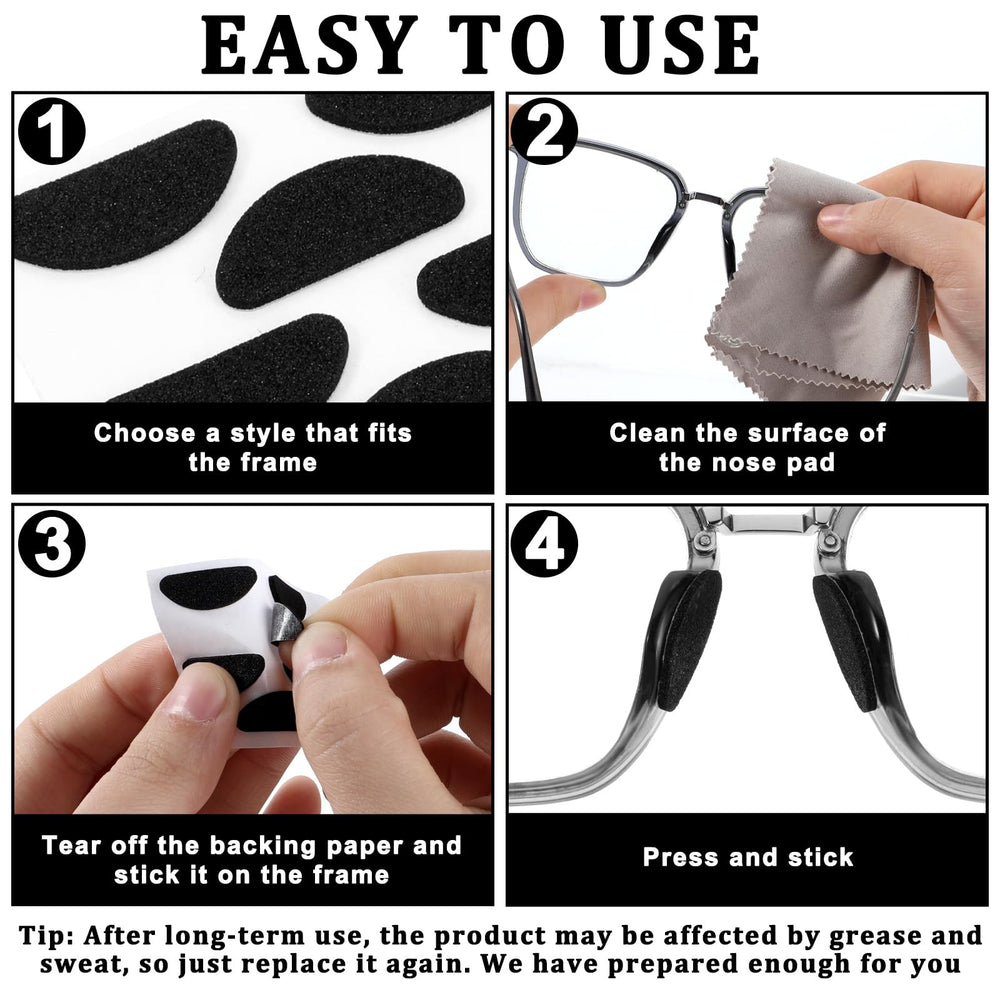 EASY TO USE

1

Choose a style that fits the frame

2

Clean the surface of the nose pad

3

Tear off the backing paper and stick it on the frame

4

Press and stick

Tip: After long-term use, the product may be affected by grease and sweat, so just replace it again. We have prepared enough for you