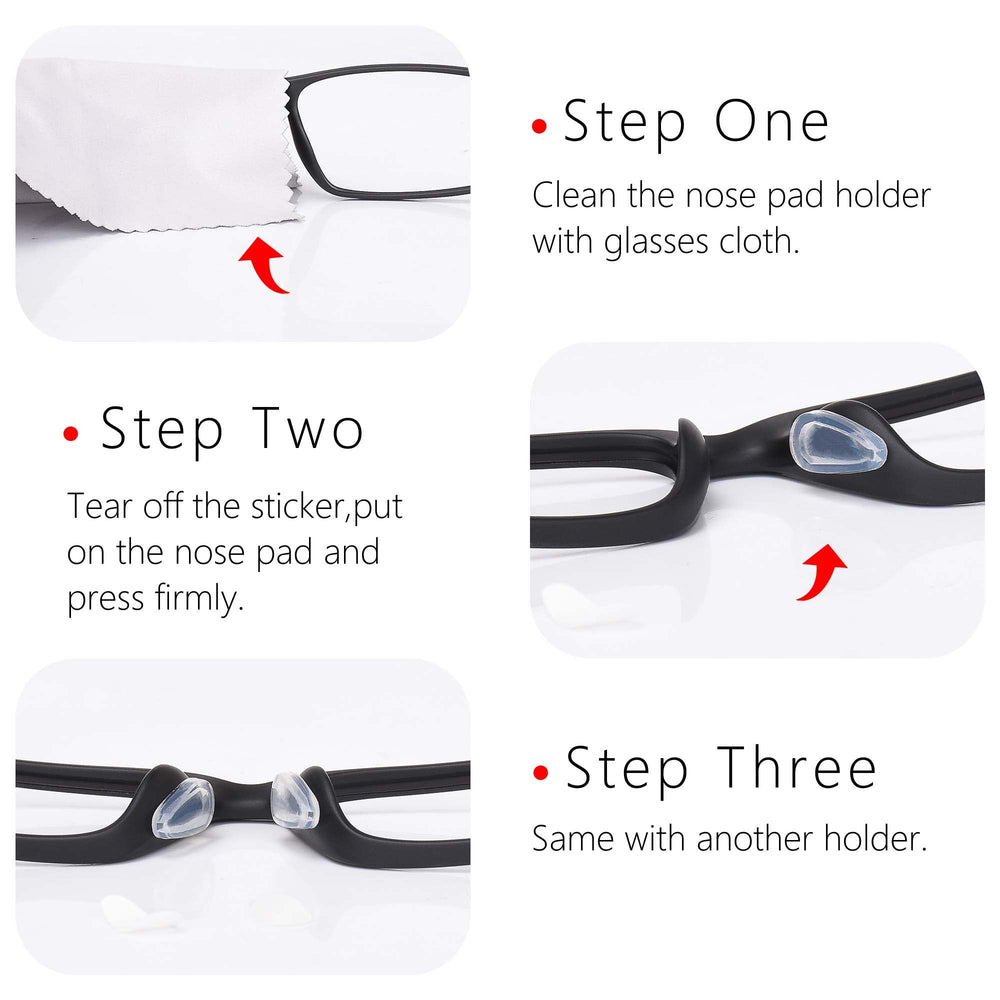 • Step One

Clean the nose pad holder with glasses cloth.

• Step Two

Tear off the sticker,put on the nose pad and press firmly.

• Step Three

Same with another holder.