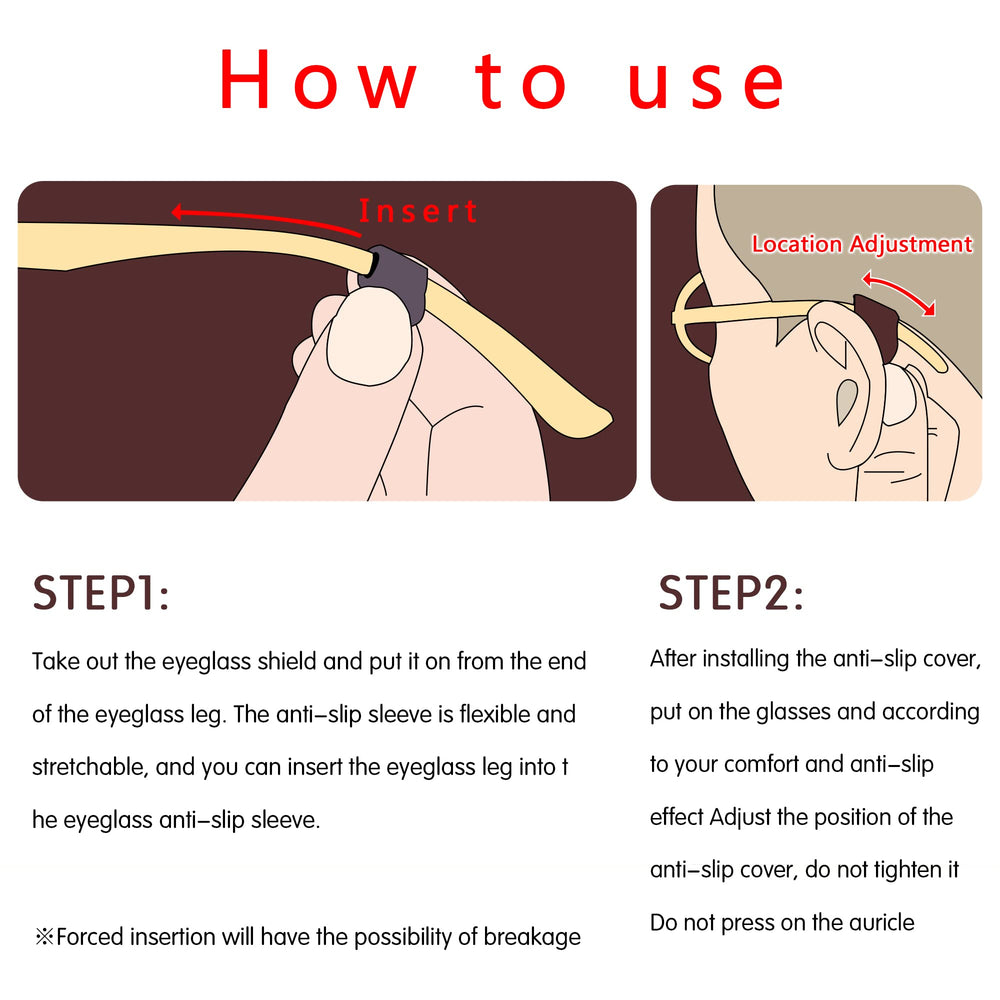 How to use

Insert

Location Adjustment

STEP1:

Take out the eyeglass shield and put it on from the end of the eyeglass leg. The anti-slip sleeve is flexible and stretchable, and you can insert the eyeglass leg into t he eyeglass anti-slip sleeve.

※Forced insertion will have the possibility of breakage

STEP2:

After installing the anti-slip cover, put on the glasses and according to your comfort and anti-slip effect Adjust the position of the anti-slip cover, do not tighten it Do not press on the auricle