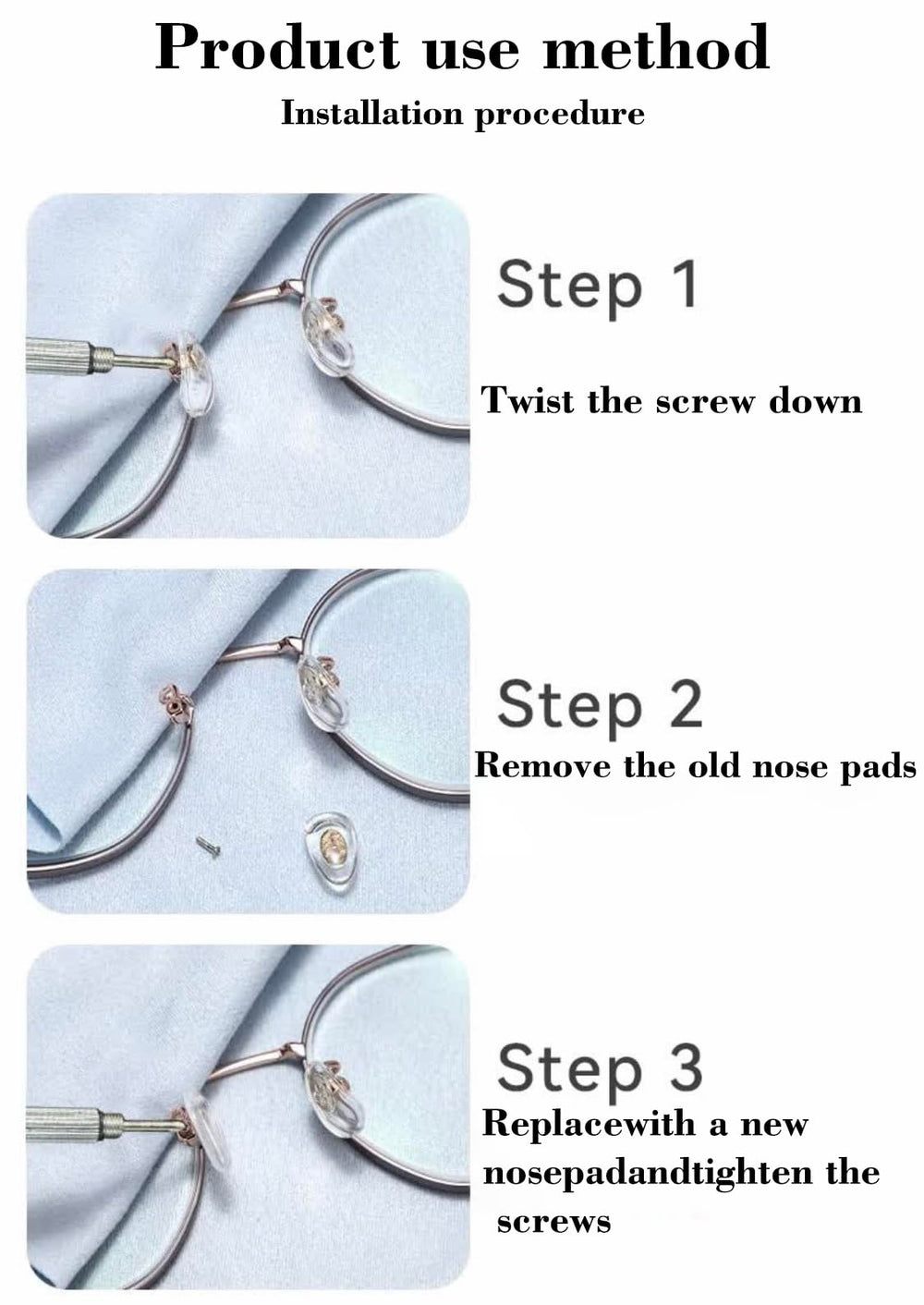 Product use method

Installation procedure

Step 1

Twist the screw down

Step 2

Remove the old nose pads

Step 3

Replacewith a new nosepadandtighten the screws