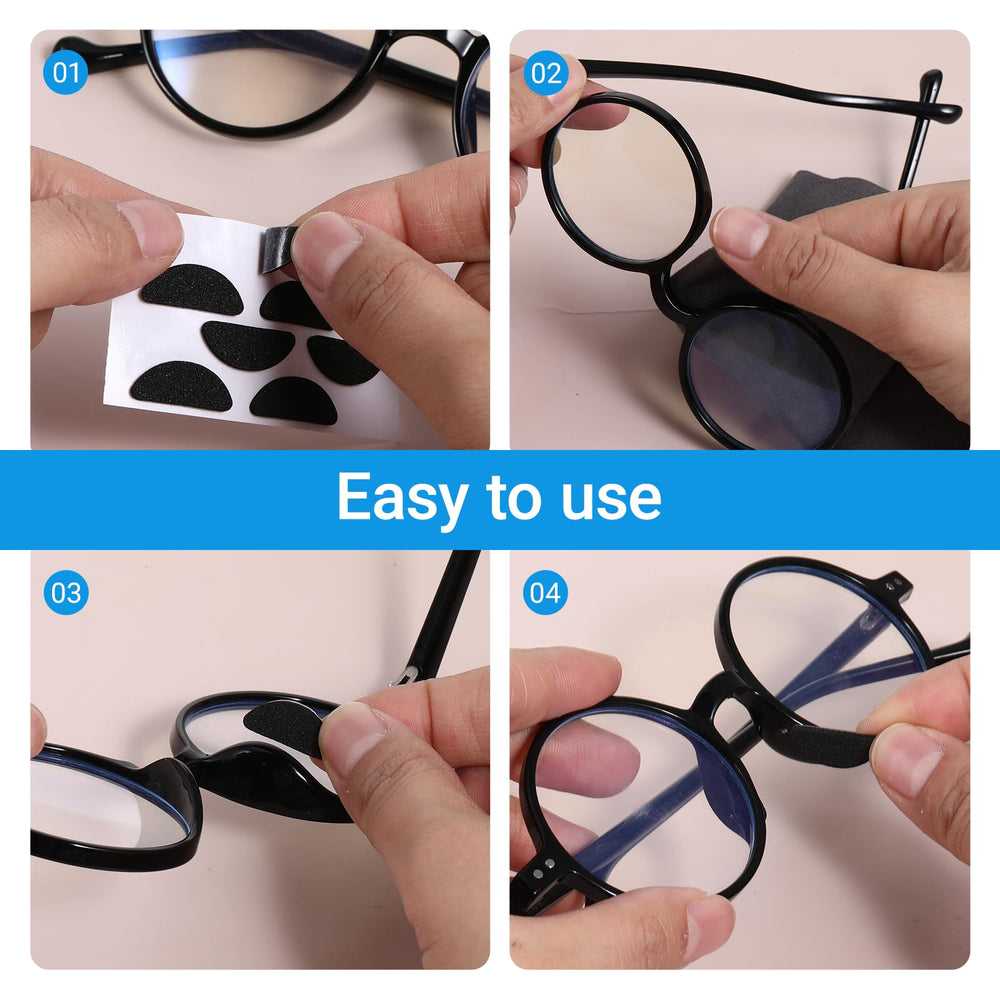 01

02

Easy to use

03

04