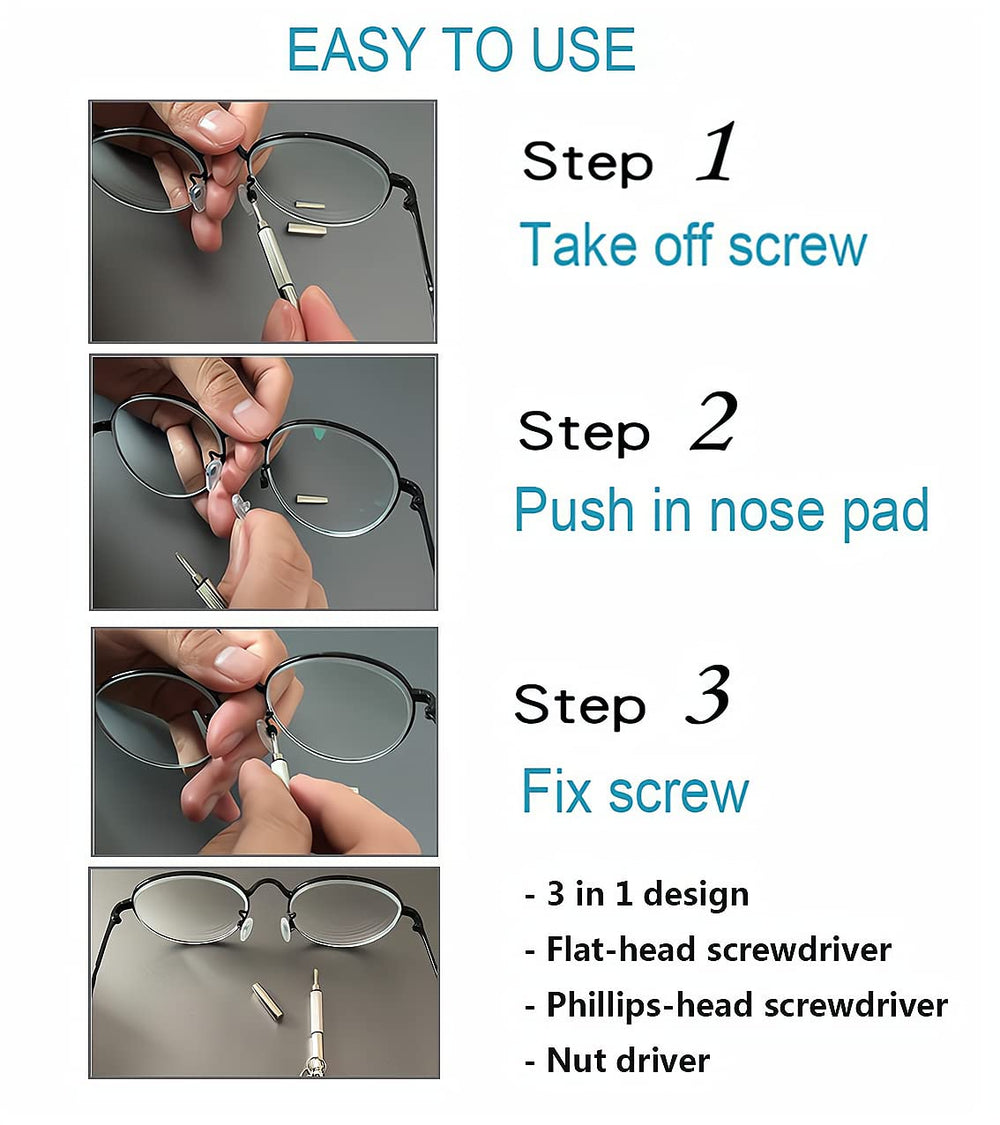 EASY TO USE

Step 1
Take off screw

Step 2
Push in nose pad

Step 3
Fix screw

- 3 in 1 design
- Flat-head screwdriver
- Phillips-head screwdriver
- Nut driver