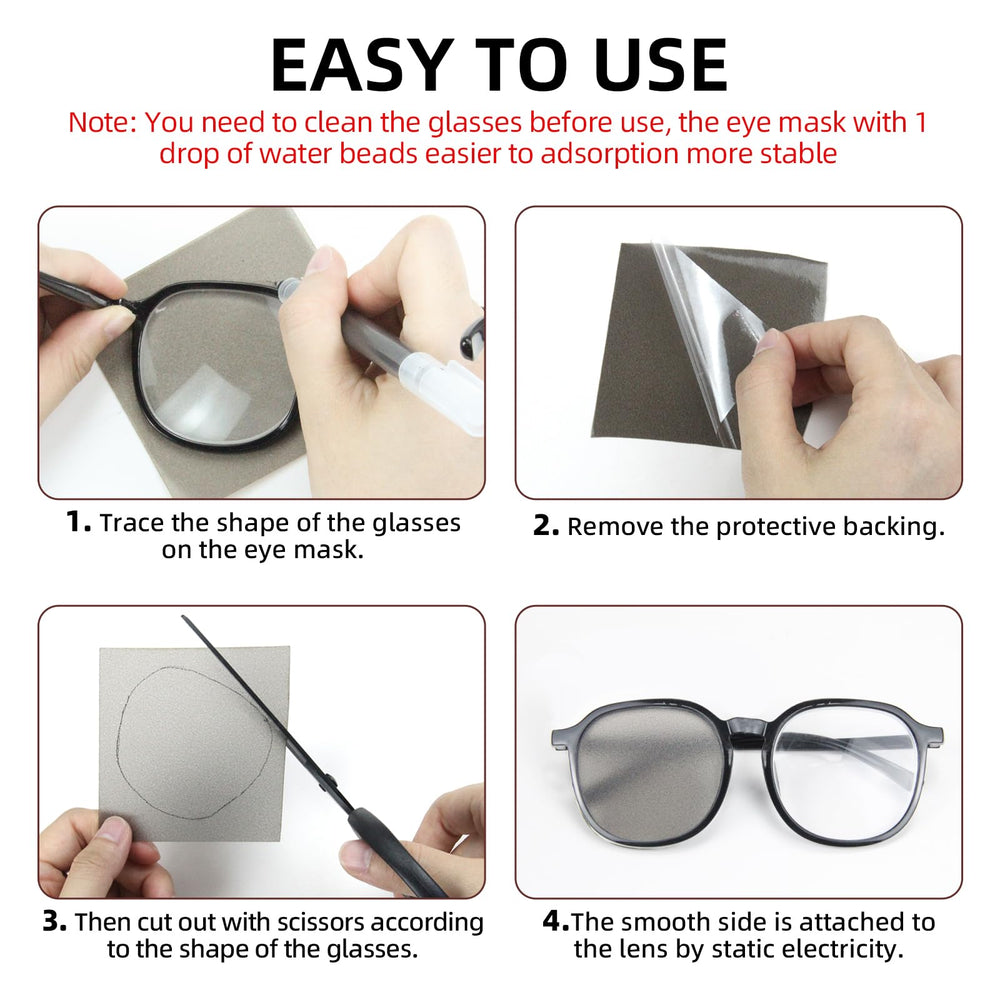 EASY TO USE

Note: You need to clean the glasses before use, the eye mask with 1 drop of water beads easier to adsorption more stable

1. Trace the shape of the glasses on the eye mask.

2. Remove the protective backing.

3. Then cut out with scissors according to the shape of the glasses.

4.The smooth side is attached to the lens by static electricity.